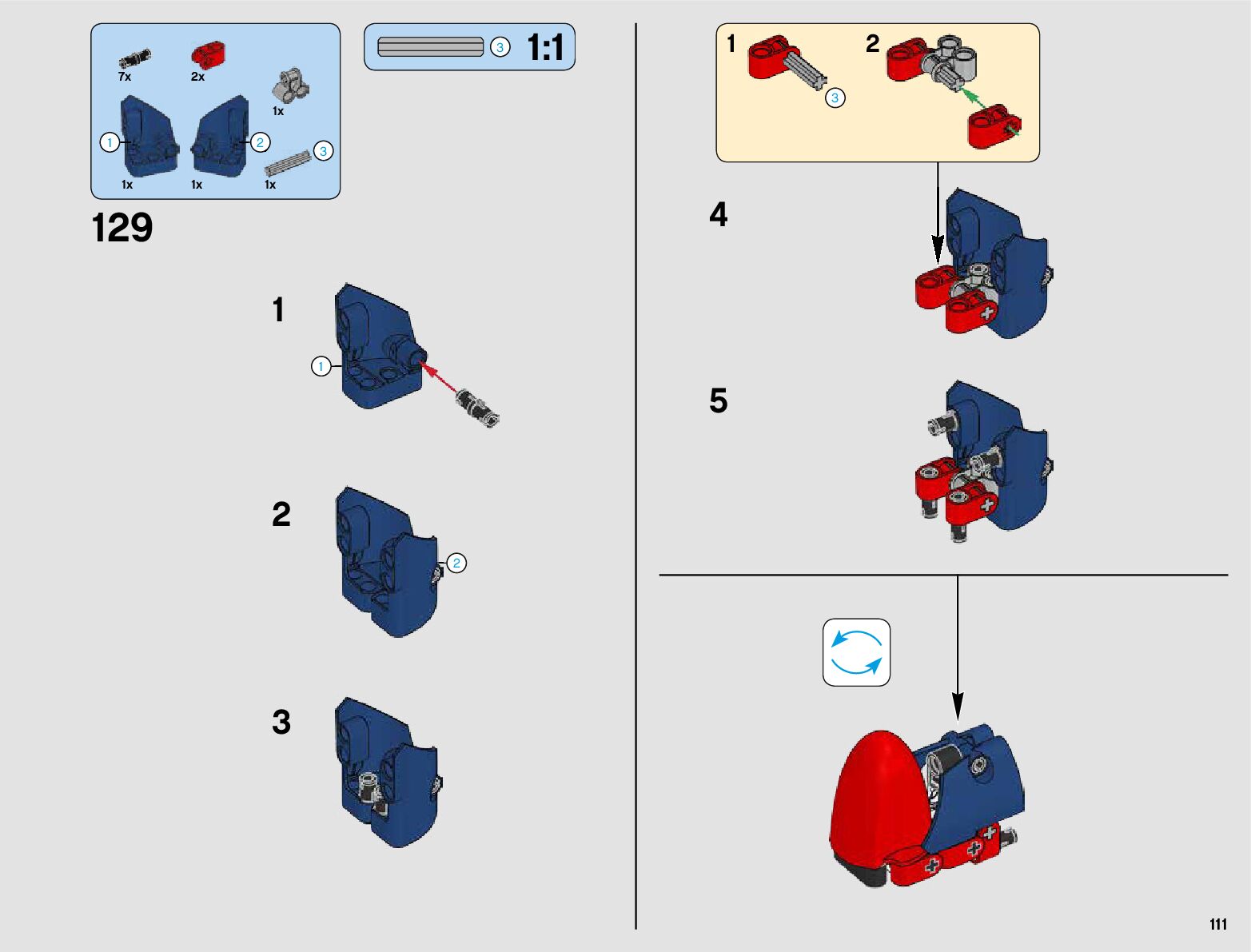 7x
2x
1x
1
2
3
1x
1x
1x

3 1:1

129

1
1

2
2

3

1
3
2

4

5

111