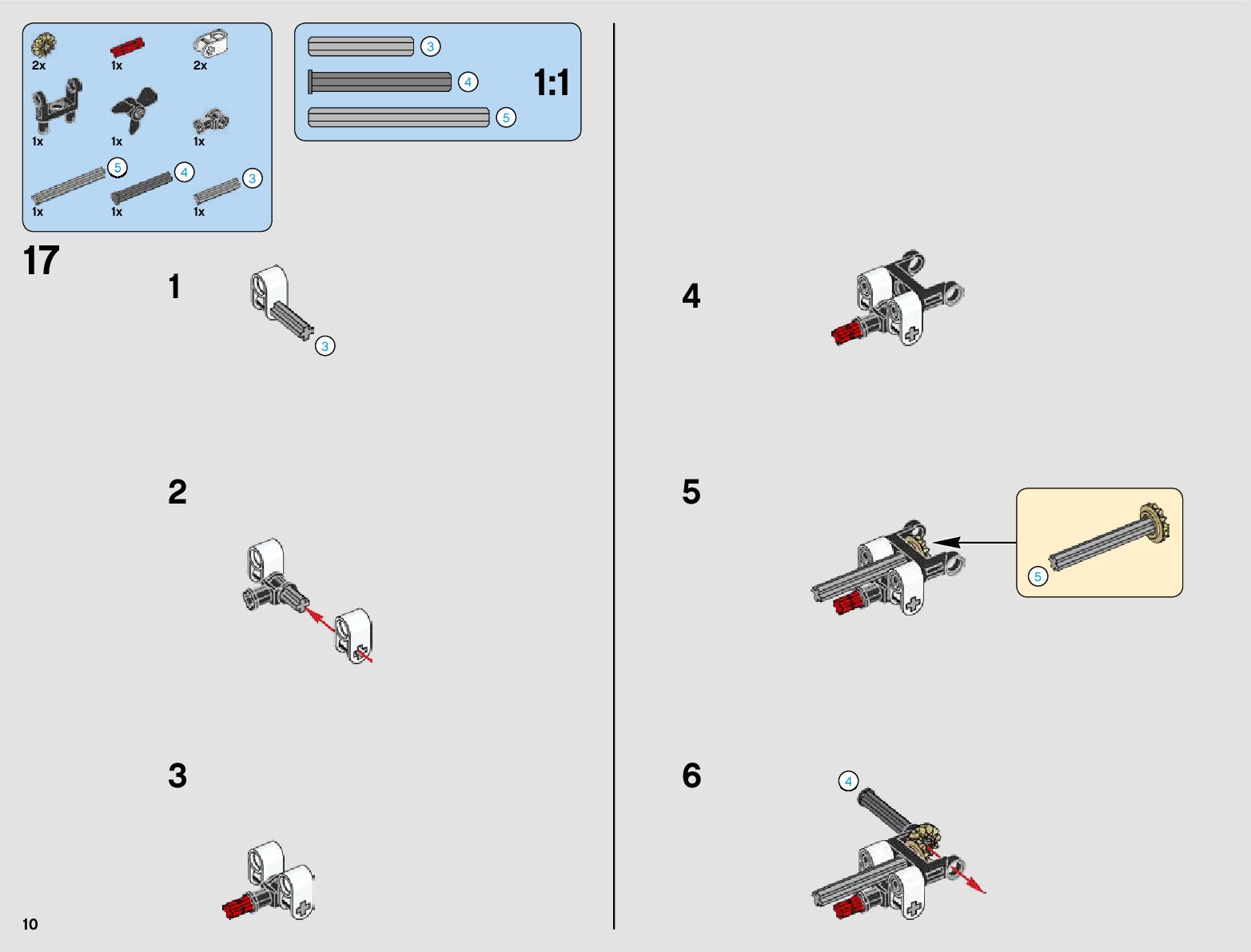 2x
1x
2x
1x
1x
1x
5
4
3
1x
1x
1x

3
4
5
1:1

17
1
3
2
3
4
5
5
6
4
10