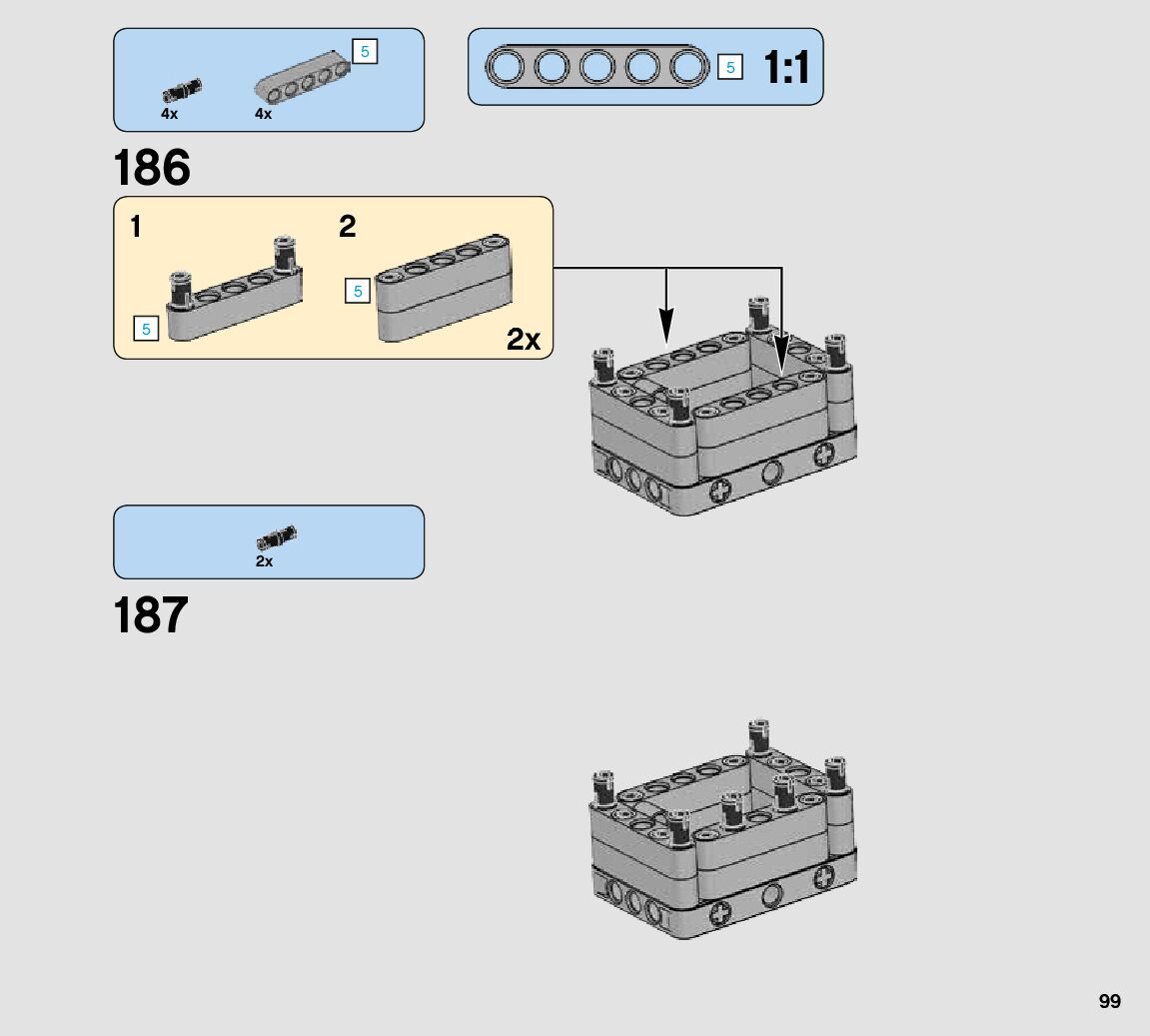 5
4x
4x

5
1:1

186

1
5

2
5
2x

2x

187

99