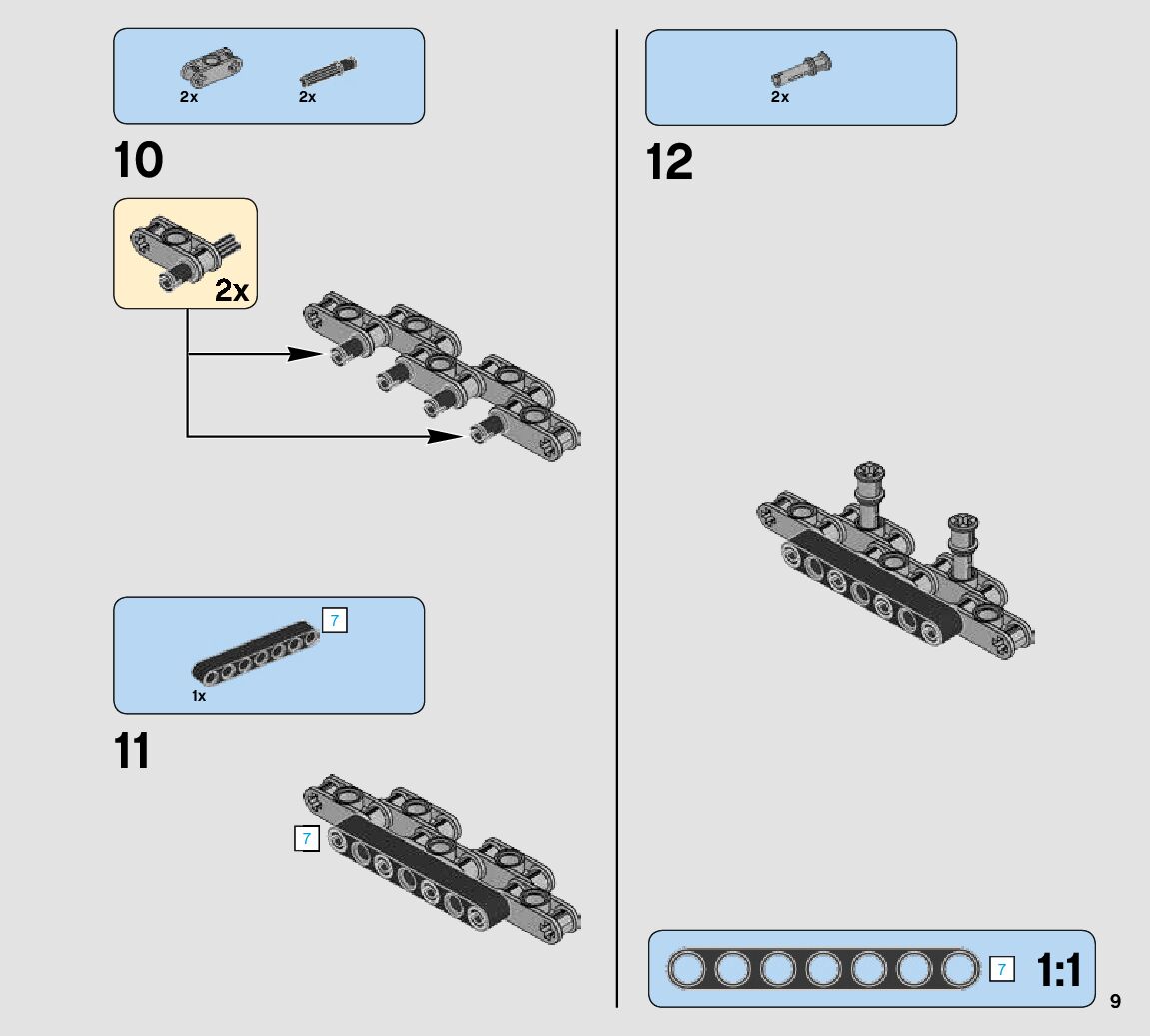 2x 2x

10

2x

7

1x

11

7

2x

12

7 1:1

9