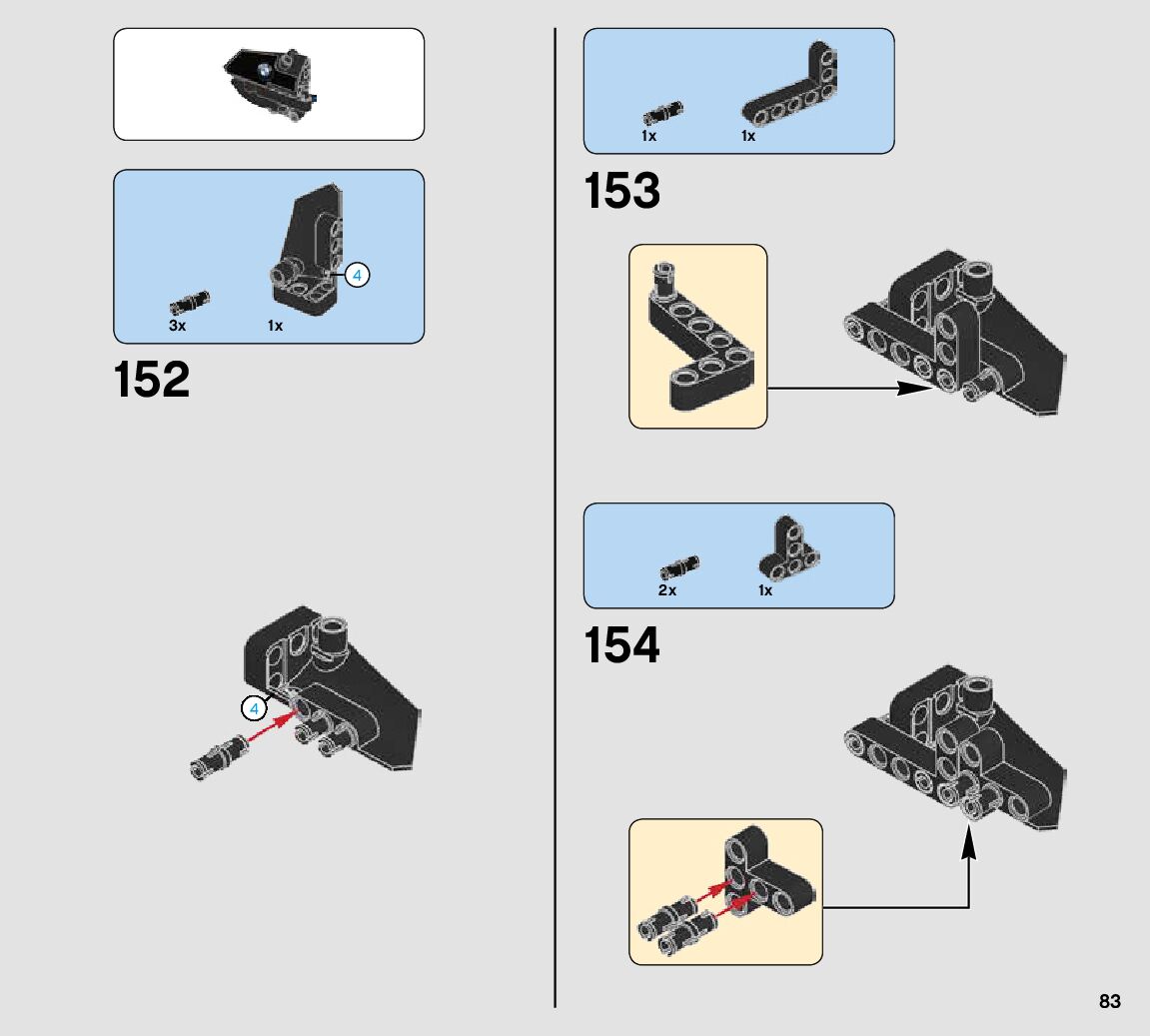 4
3x
1x
152
4

1x
1x
153

2x
1x
154

83