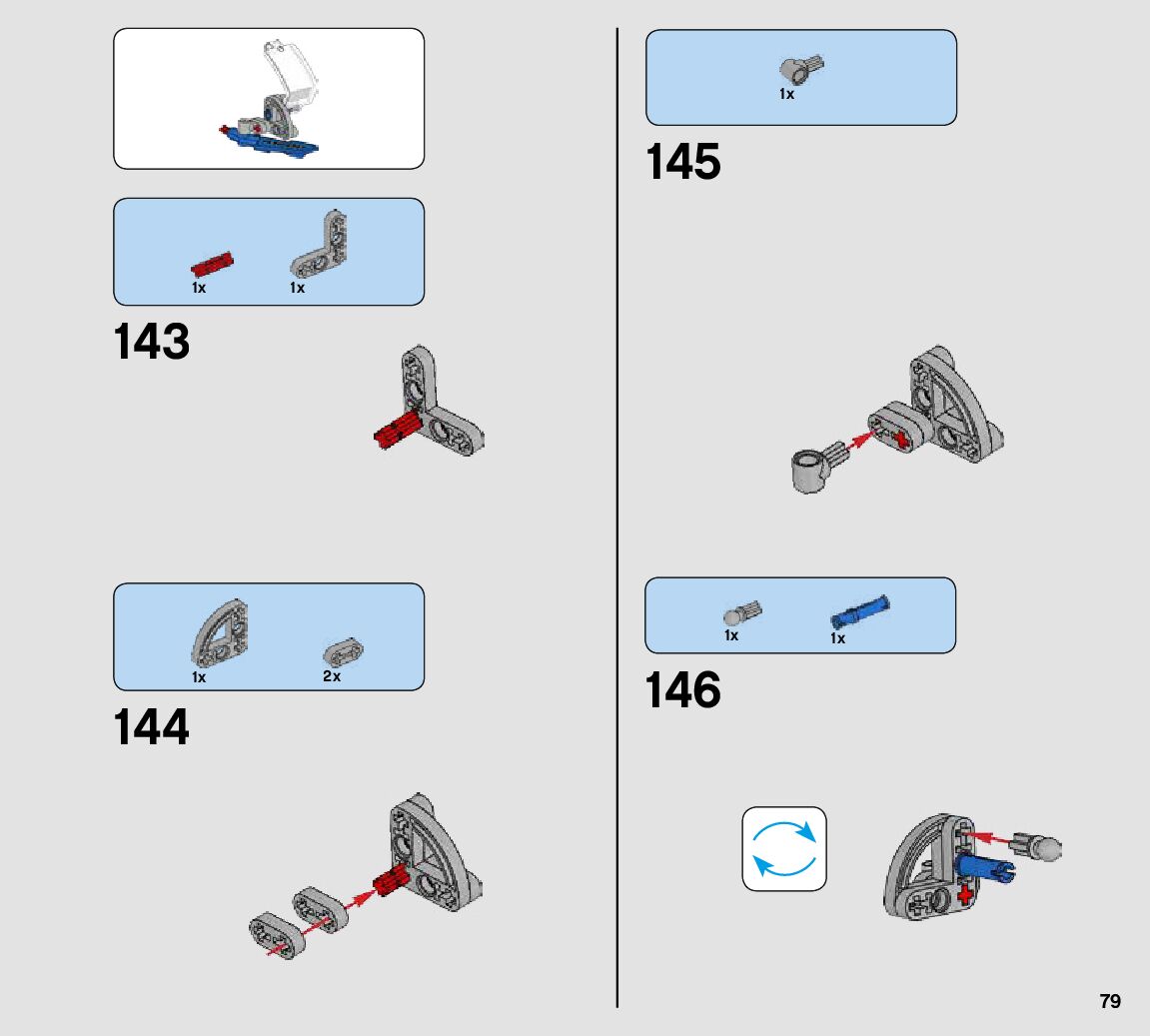 1x 1x

143

1x 2x

144

1x

145

1x 1x

146

79