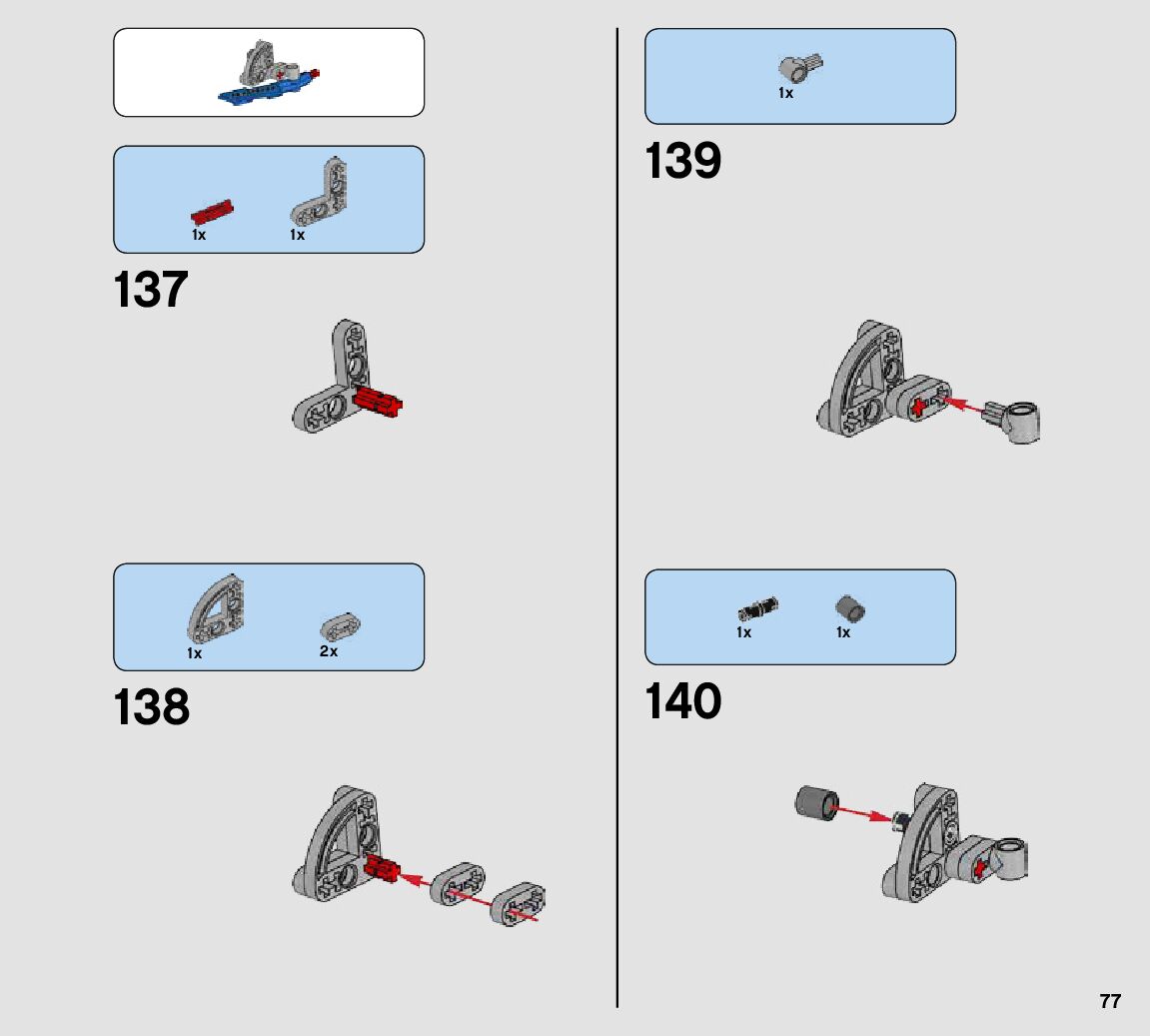 1x 1x

137

1x 2x

138

1x

139

1x 1x

140

77