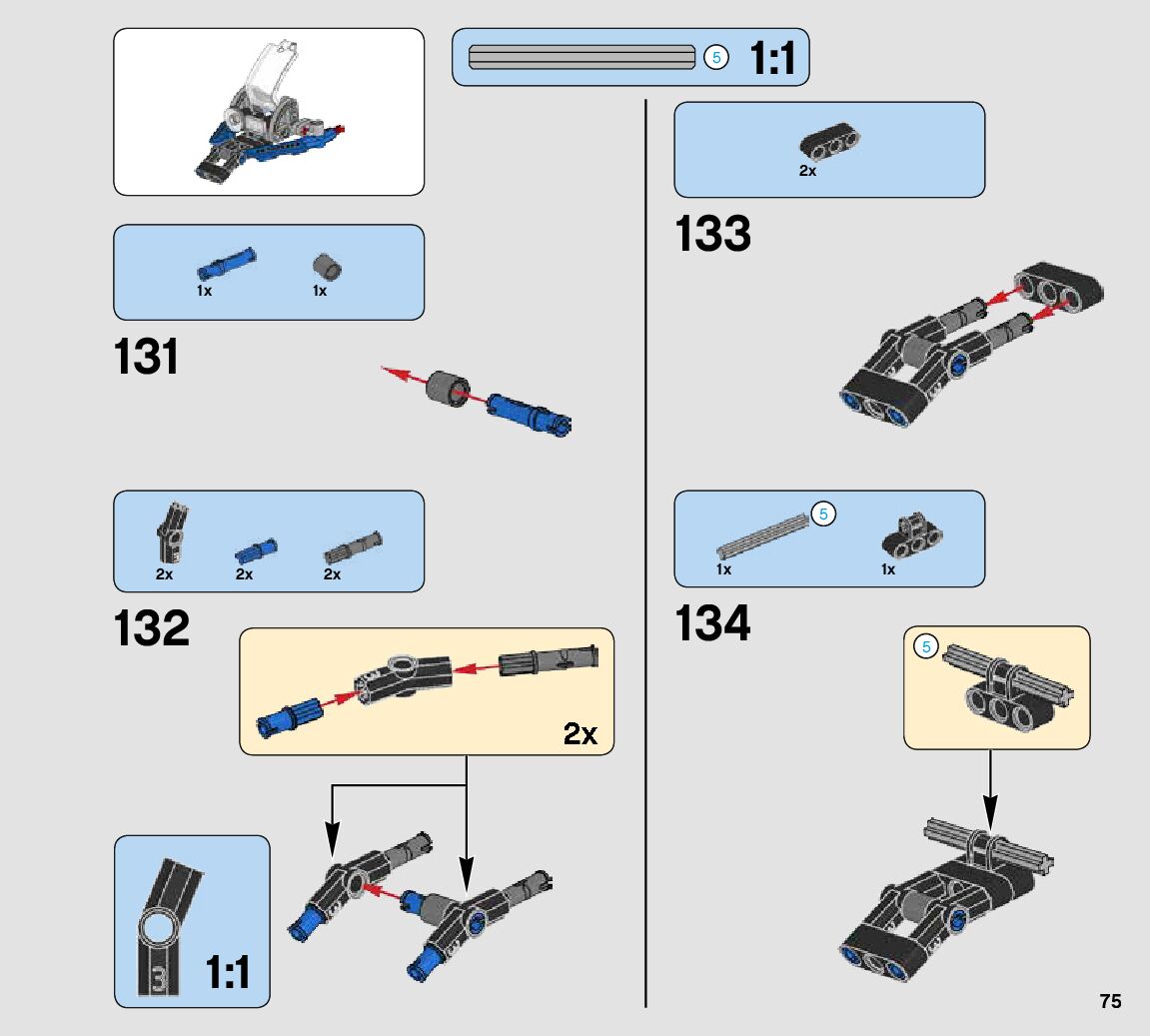 5 1:1

1x 1x

131

2x 2x 2x

132

2x

3 1:1

2x

133

5

1x 1x

134

5

75