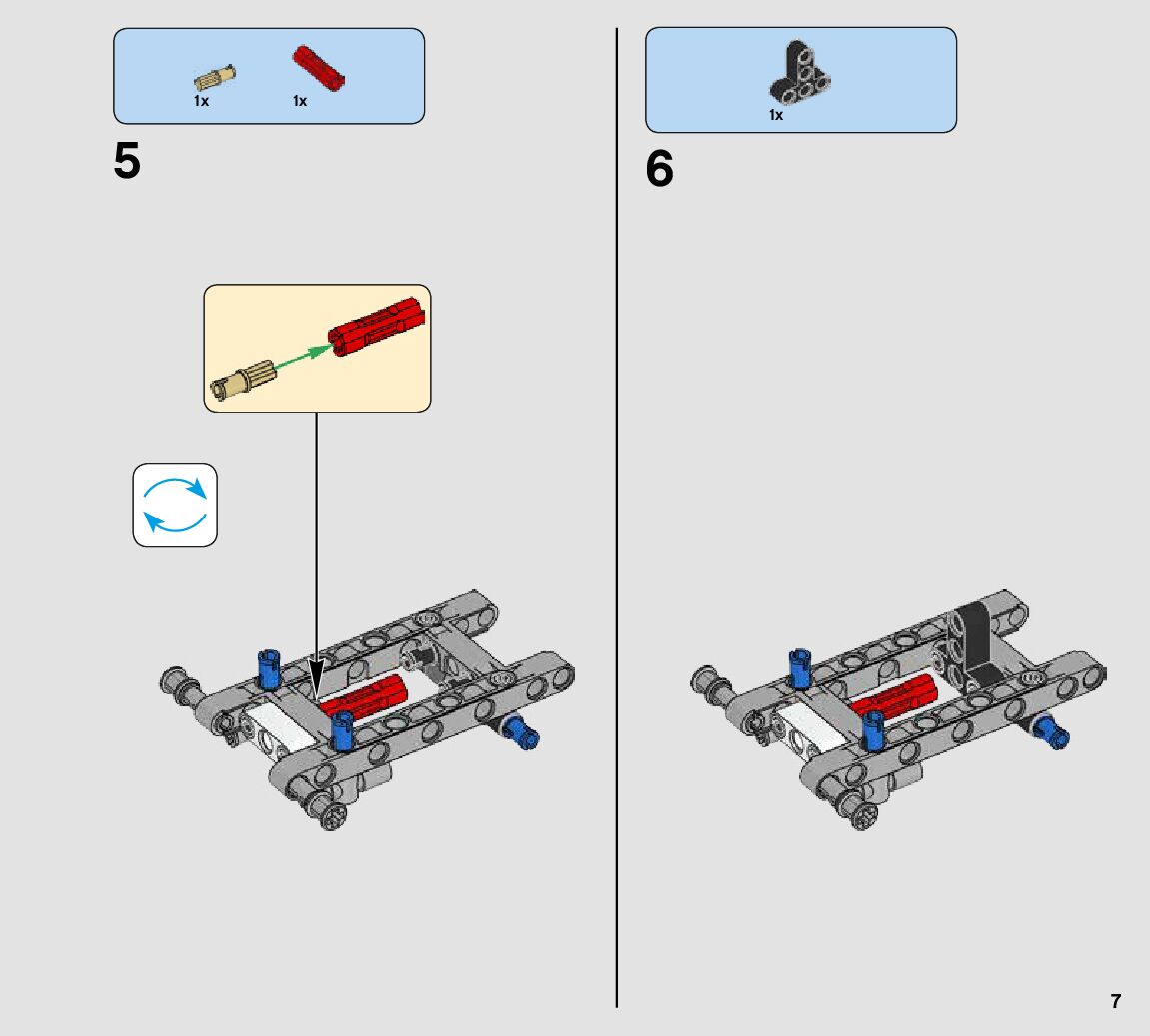 1x 1x

5

1x

6

7