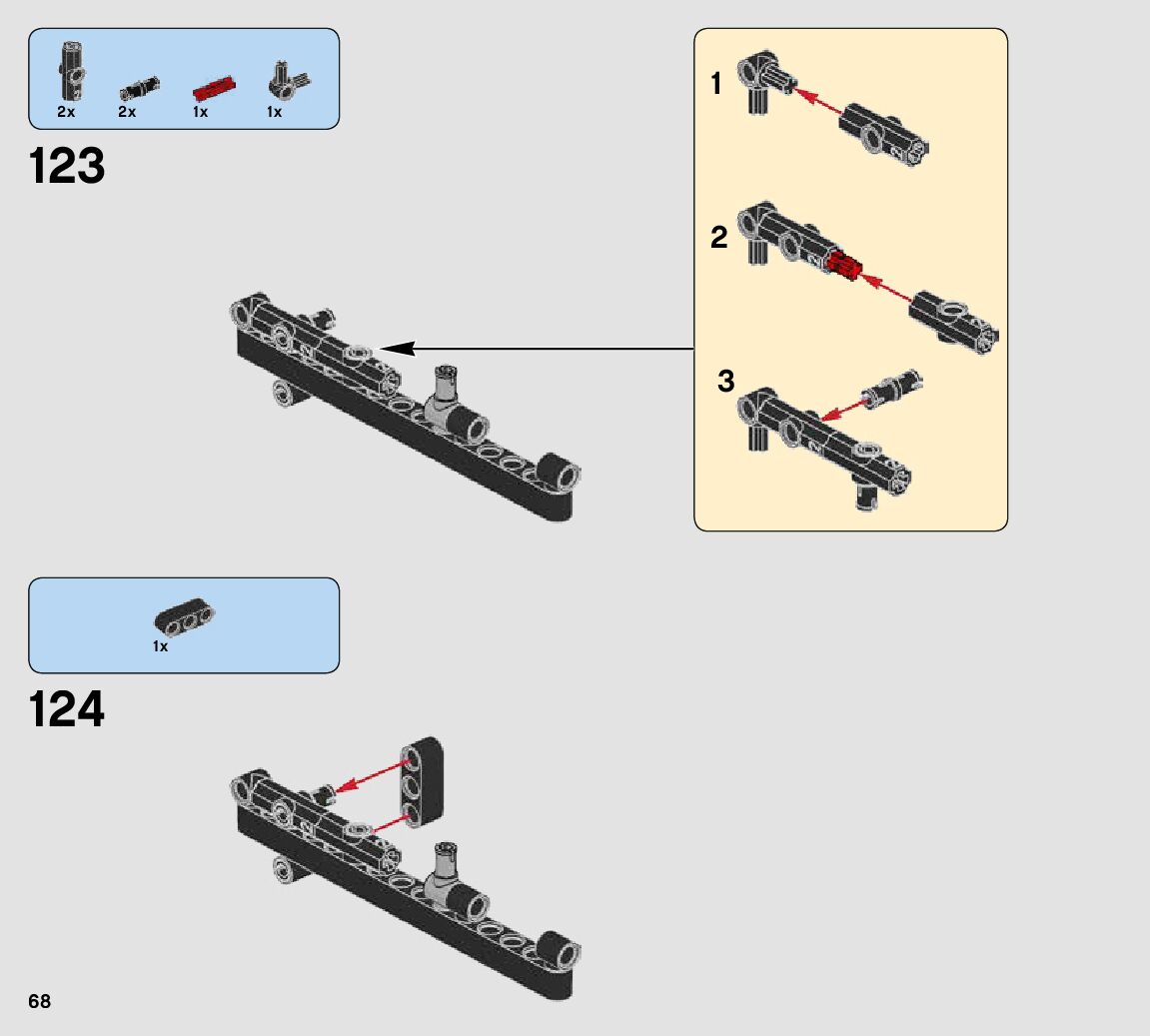 2x 2x 1x 1x

123

1

2

3

1x

124

68