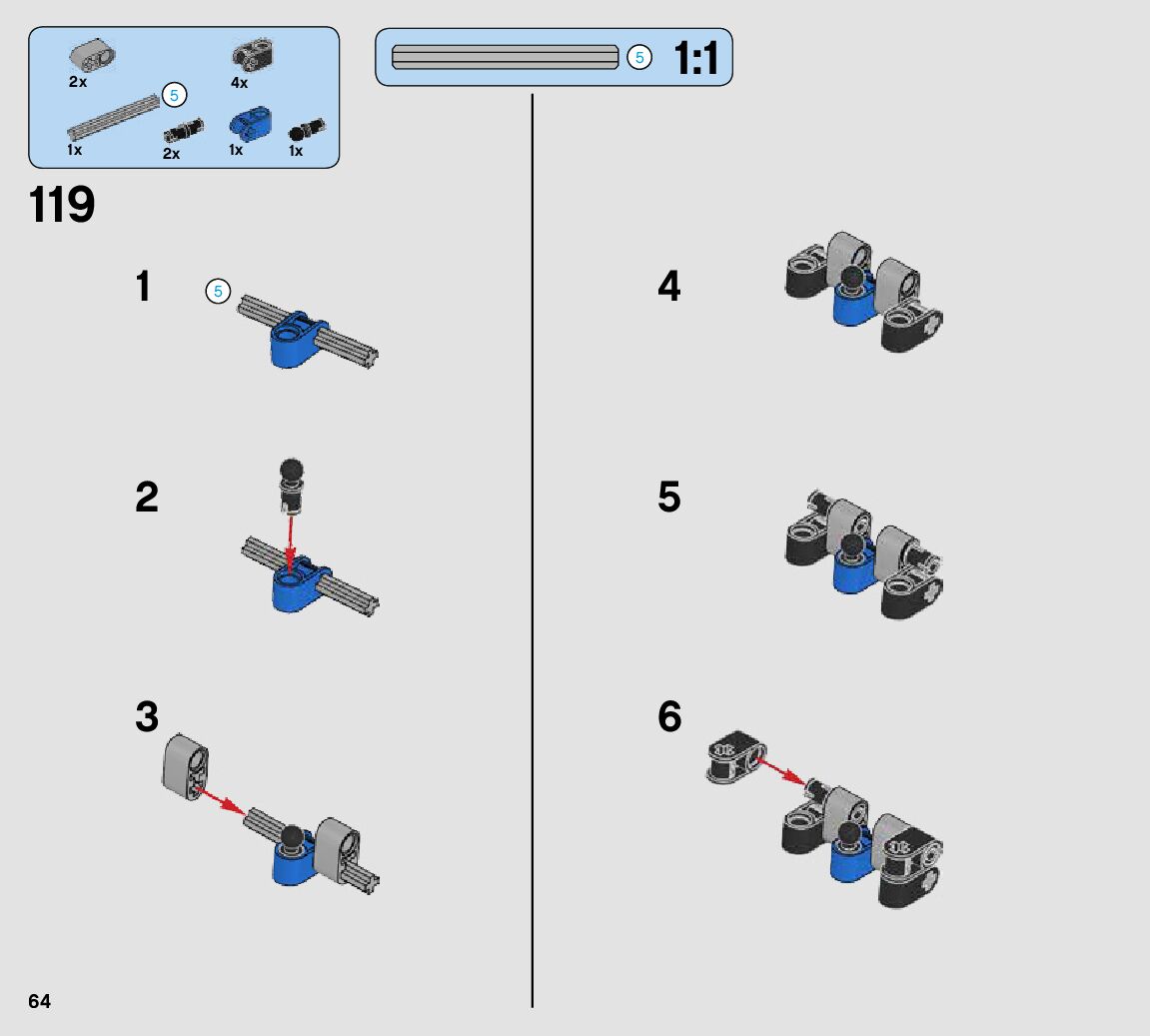 2x

4x

5

1x

2x

1x

1x

5

1:1

119

1

5

2

3

4

5

6

64