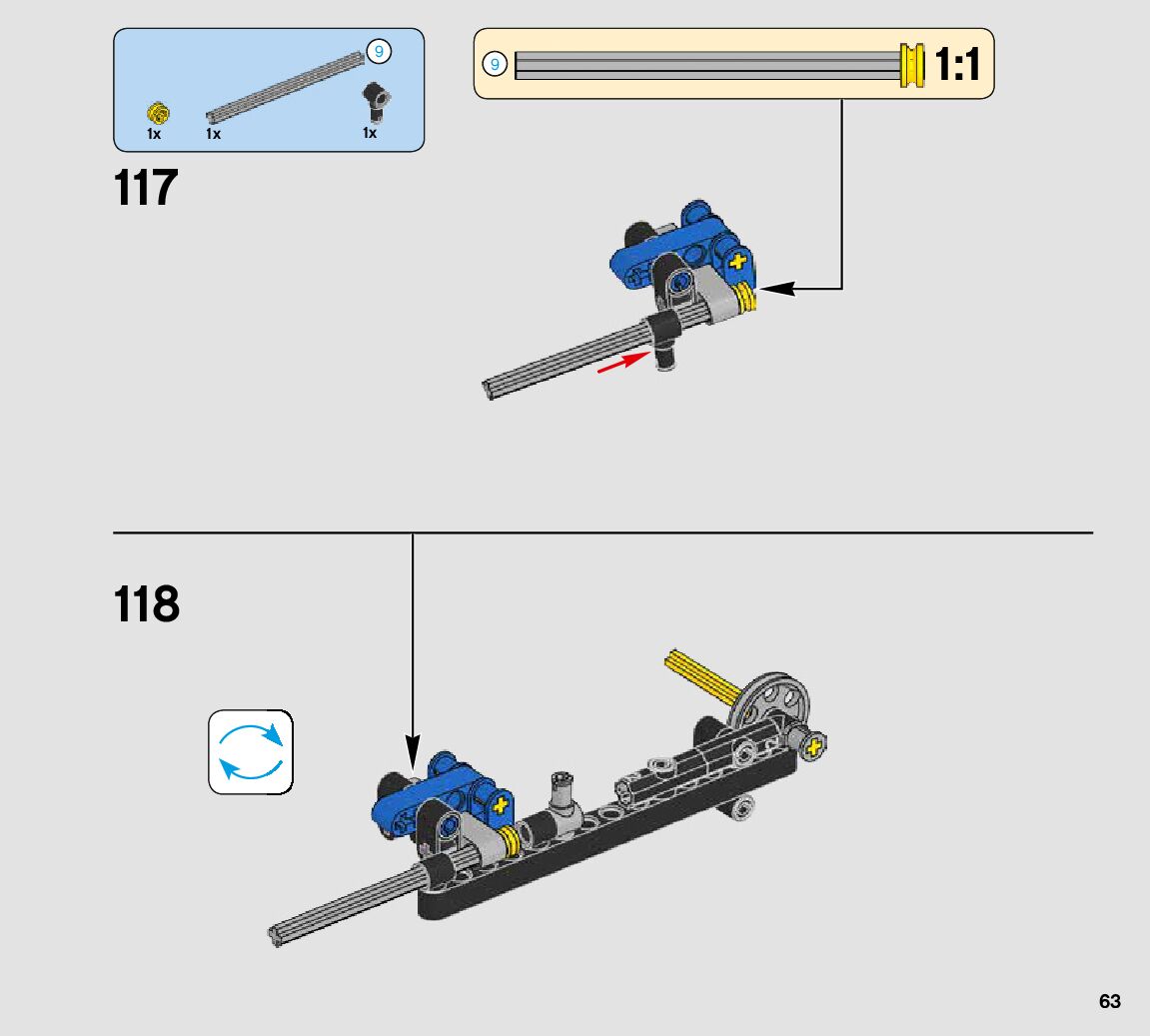 9
1x
1x
1x

9
1:1

117

118

63