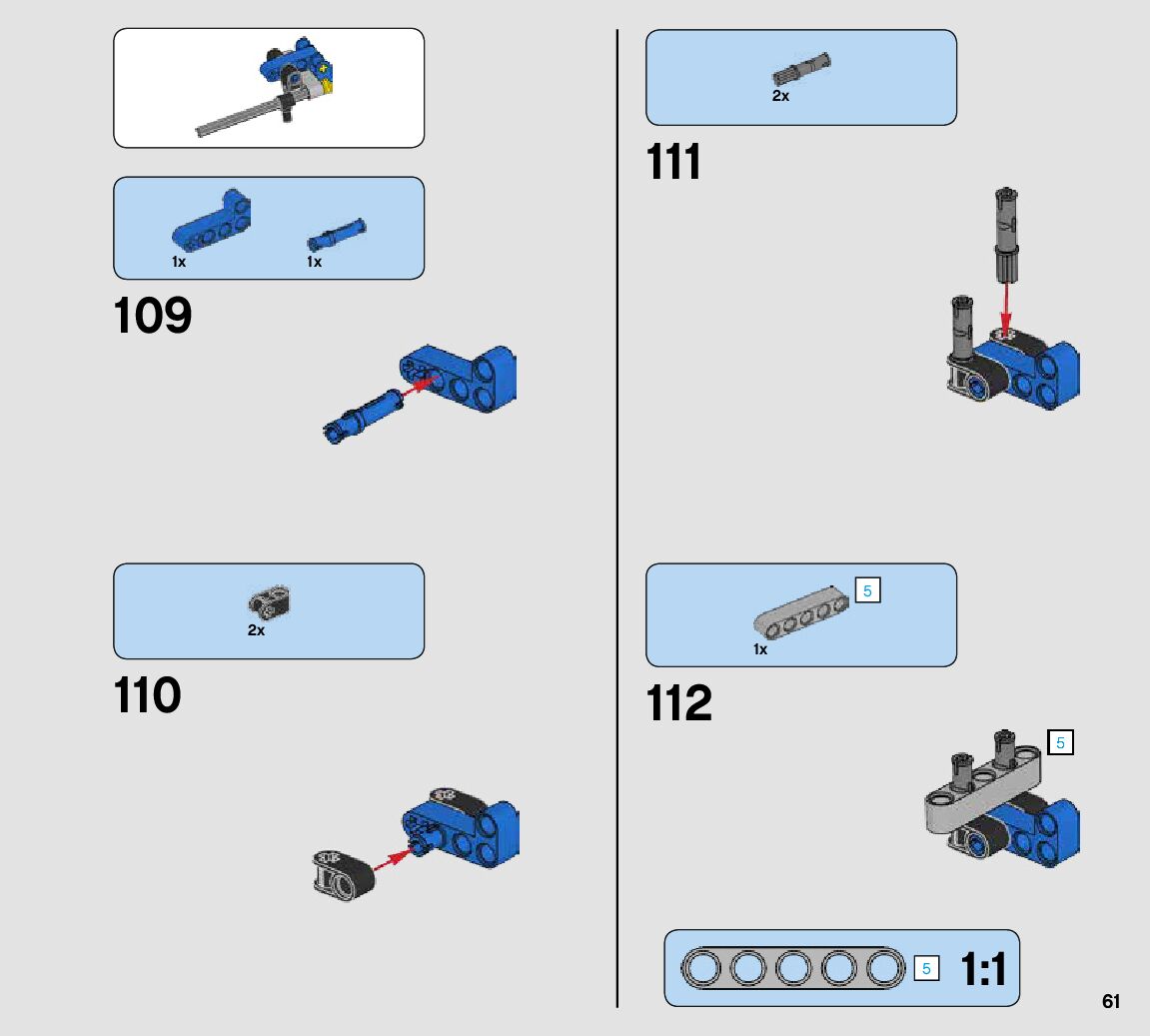 1x 1x

109

2x

110

2x

111

5

1x

112

5

5 1:1

61