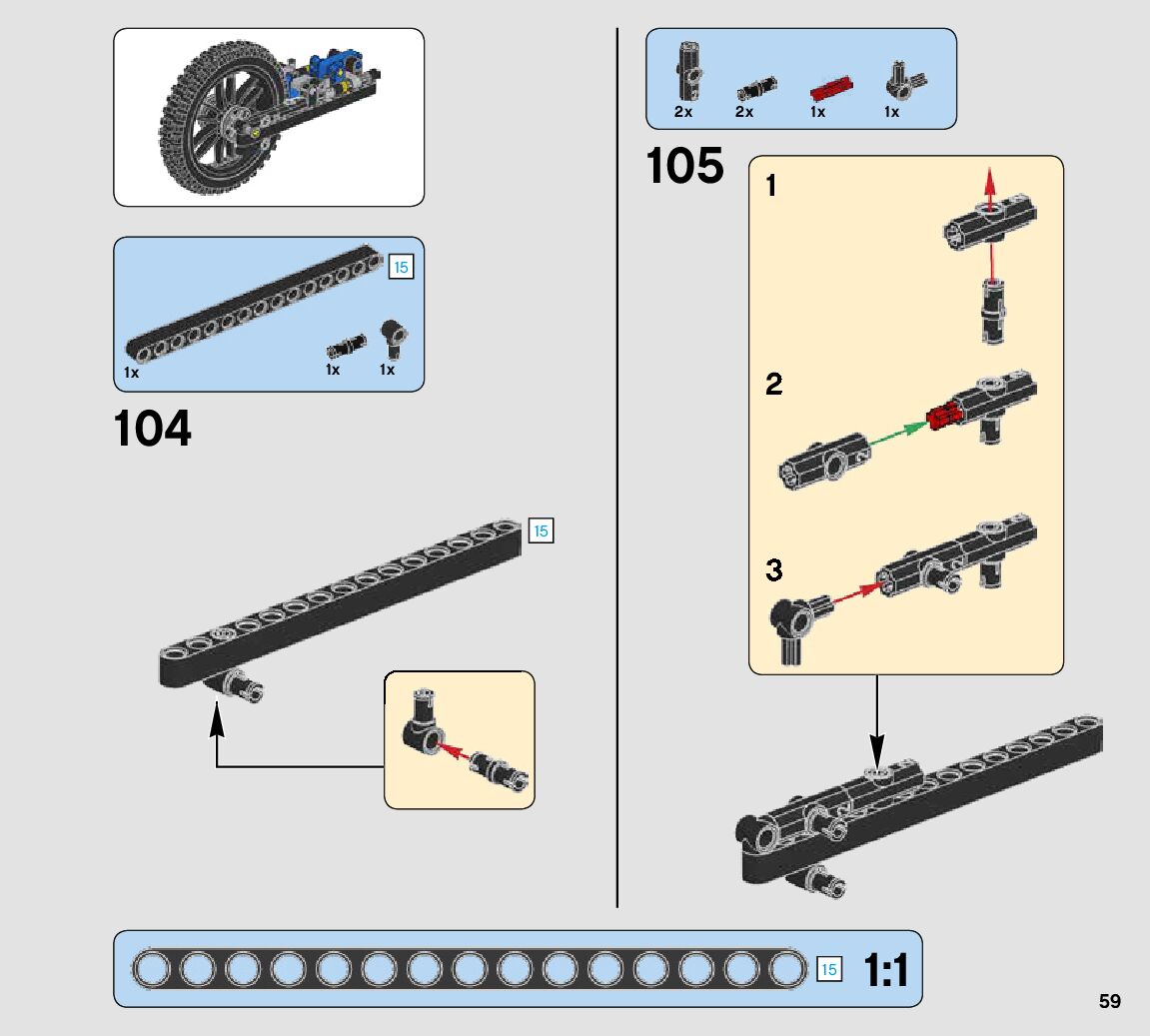 15

1x

1x

1x

104

15

2x

2x

1x

1x

105

1

2

3

15

1:1

59