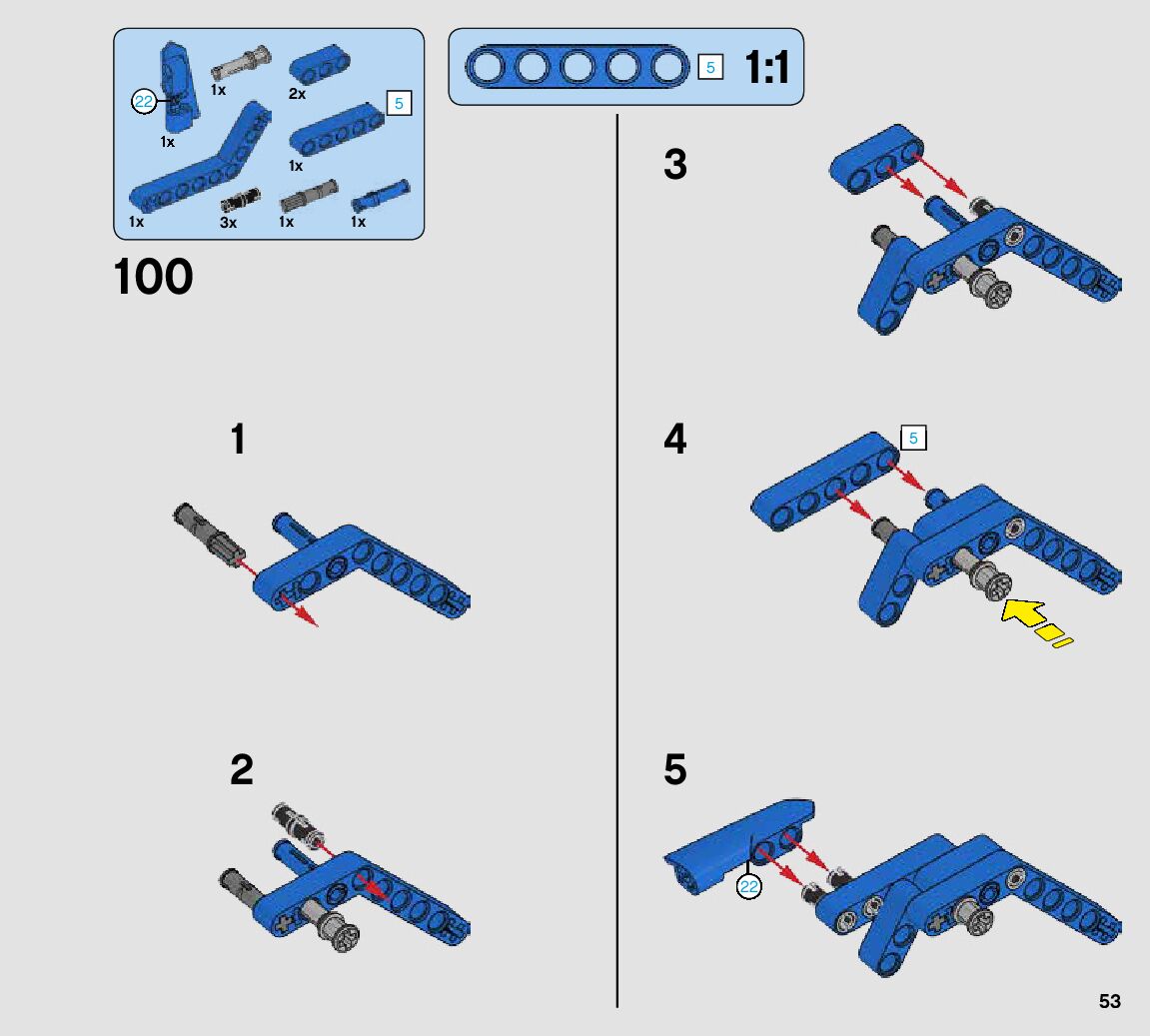 22
1x
1x
2x
5
1x
1x
3x
1x
1x

5 1:1

100

1

2

3

4
5

5
22

53