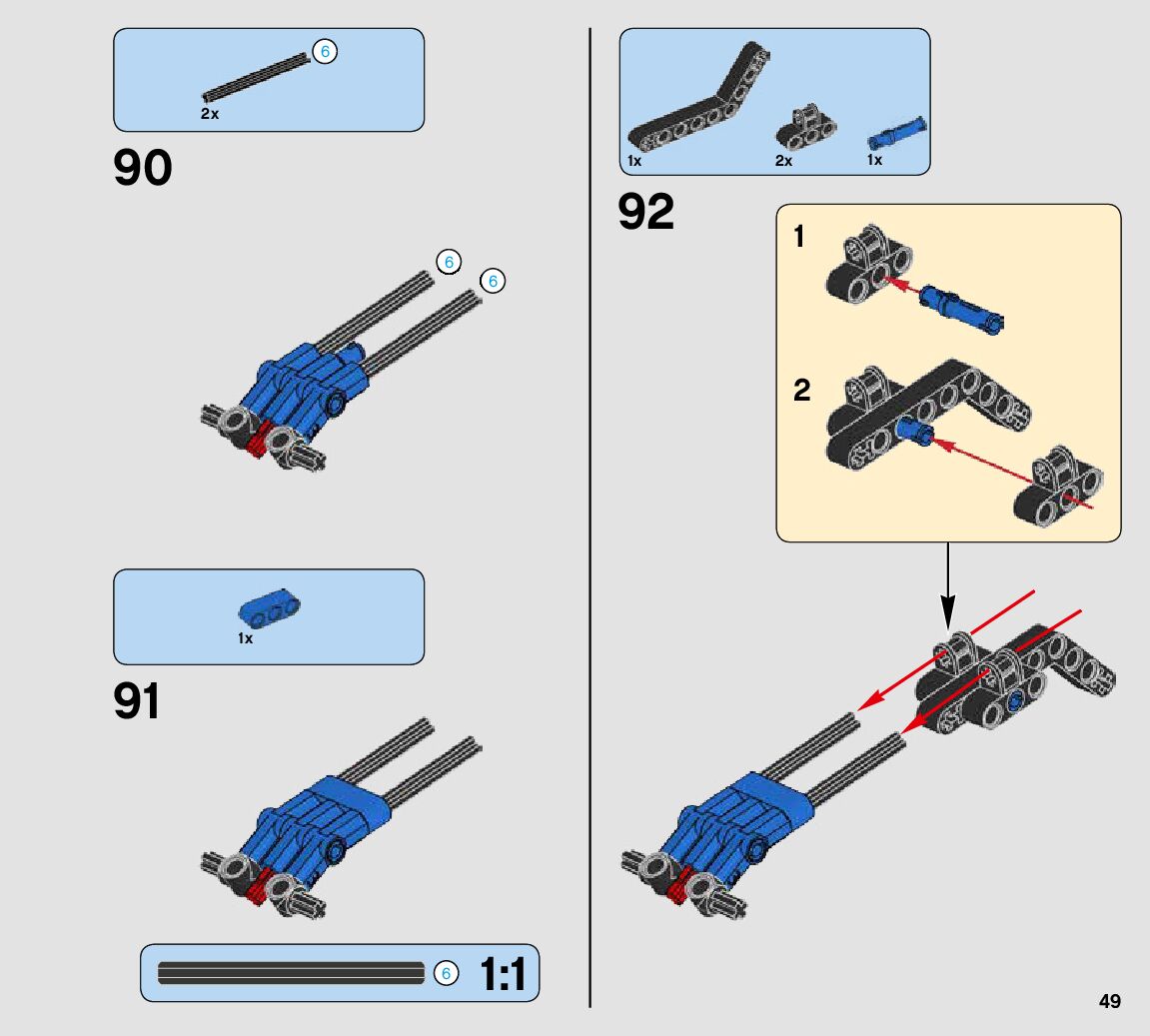 6
2x
90
6
6
1x
91
6 1:1
1x 2x 1x
92
1
2
49