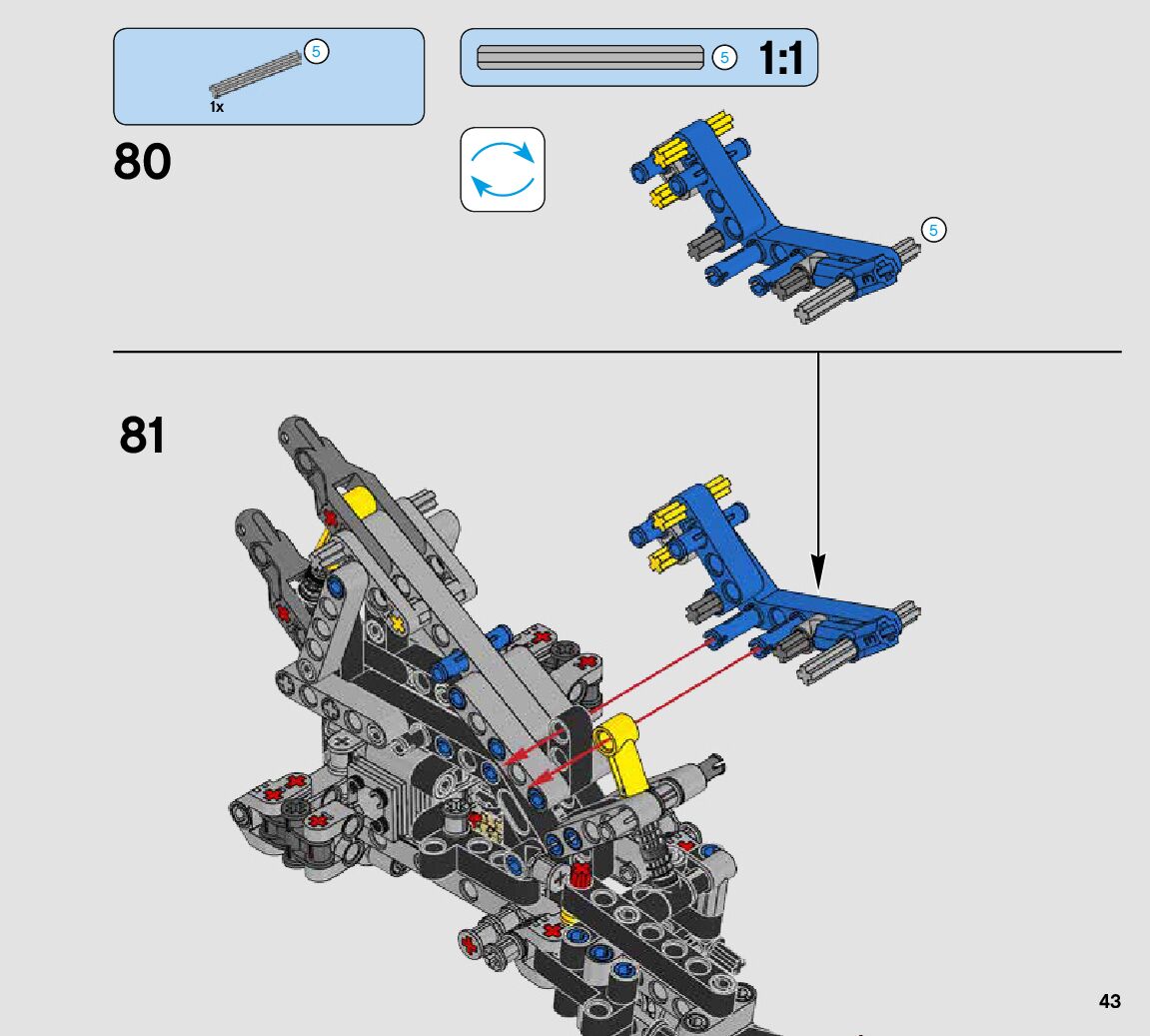 5
1x

5 1:1

80

5

81

43