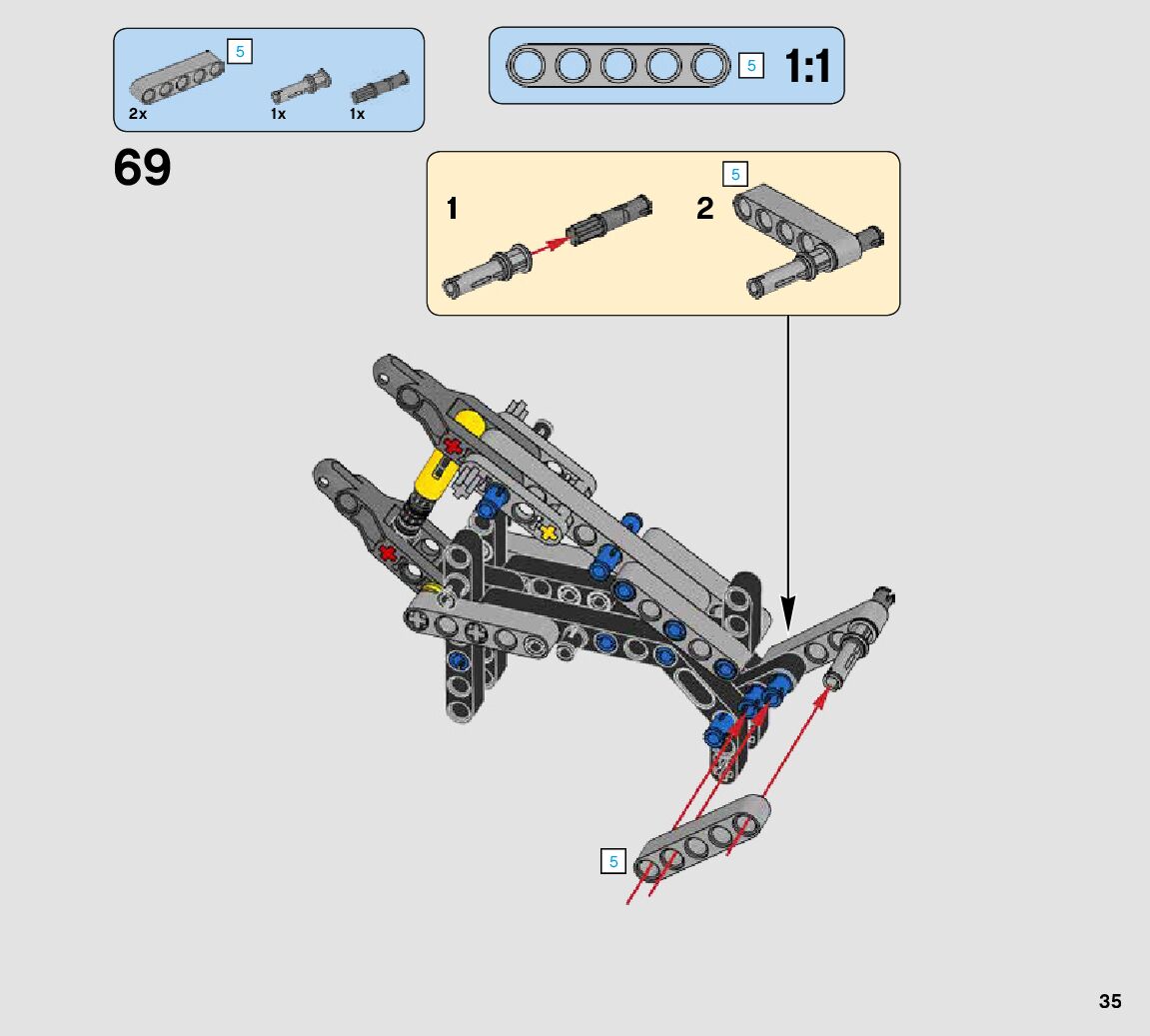 5
2x
1x
1x

5 1:1

69

1
2
5

5

35