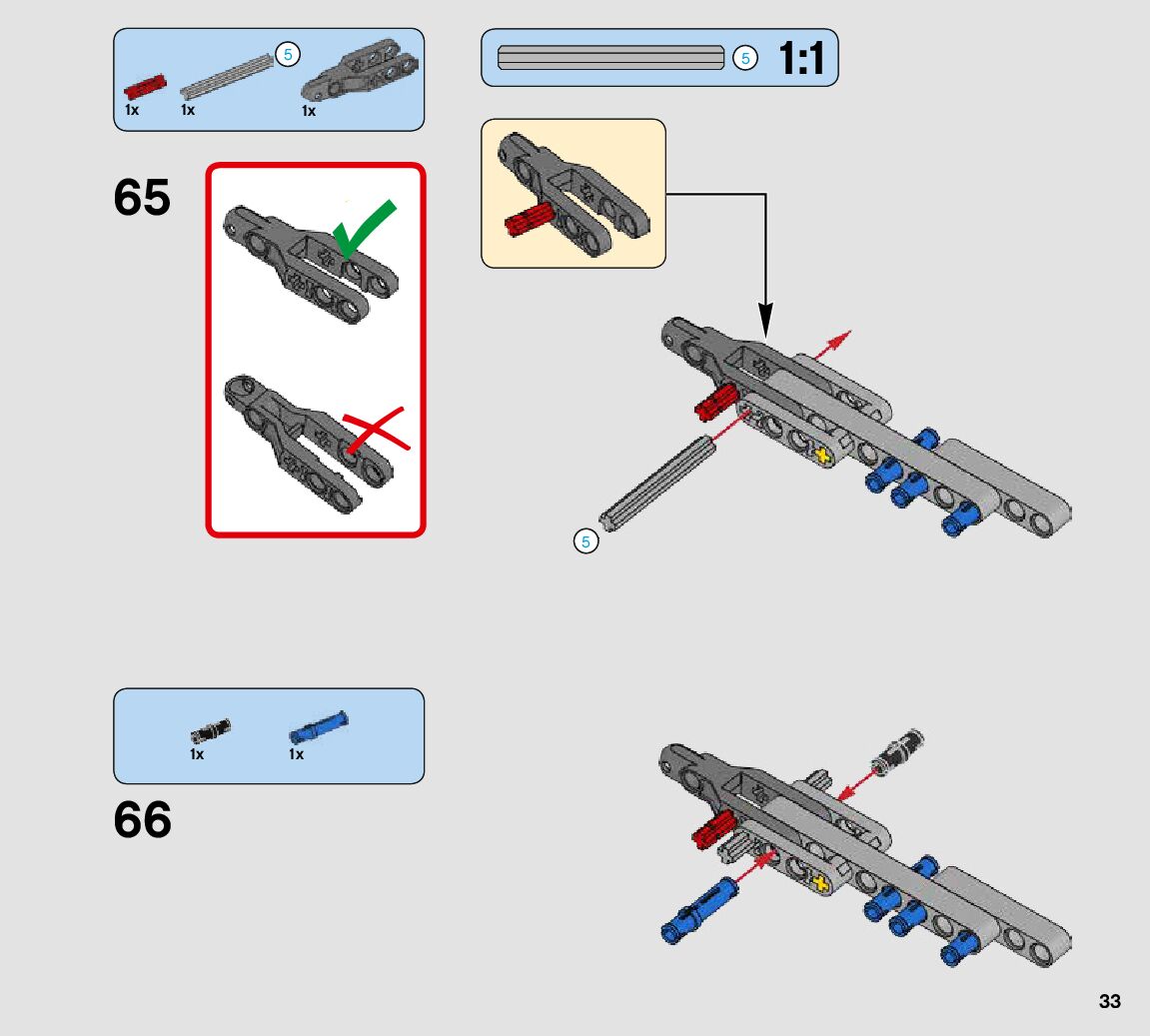 1x 1x 5 1x

5 1:1

65

5

1x 1x

66

33