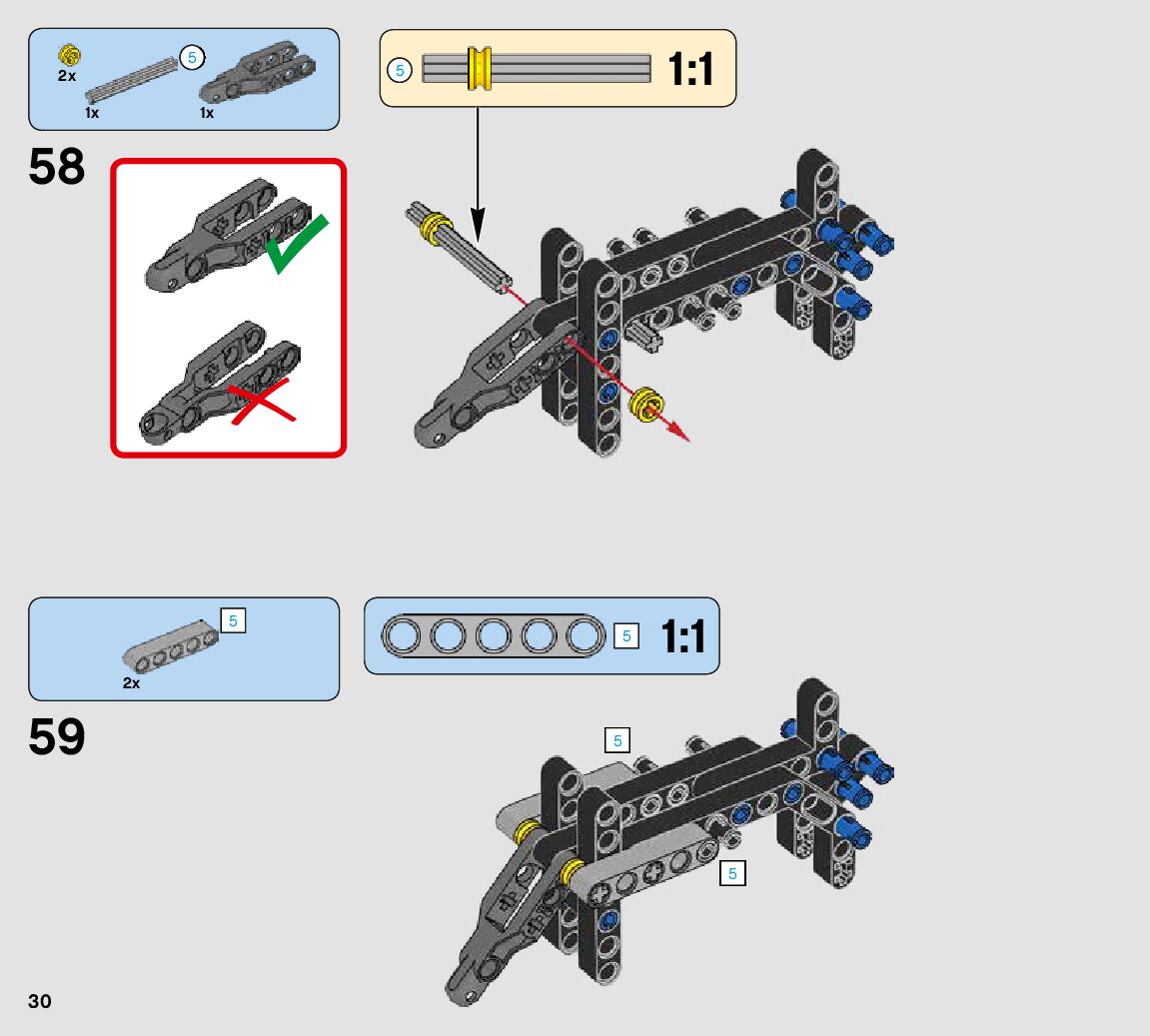 2x
5
1x
1x

5
1:1

58

5
2x

5
1:1

59

5
5

30