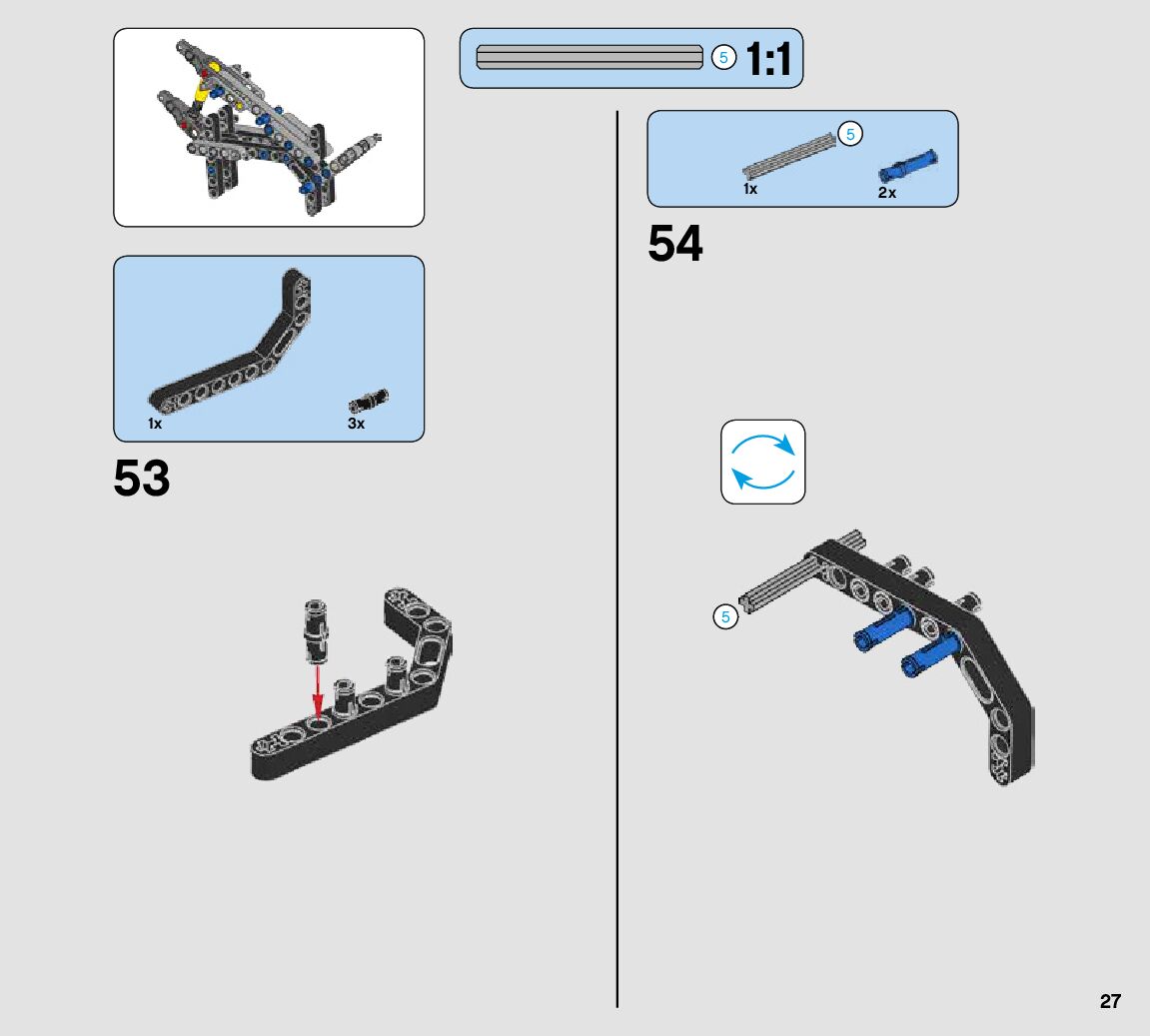 5 1:1

1x
3x

53

5
1x
2x

54

5

27