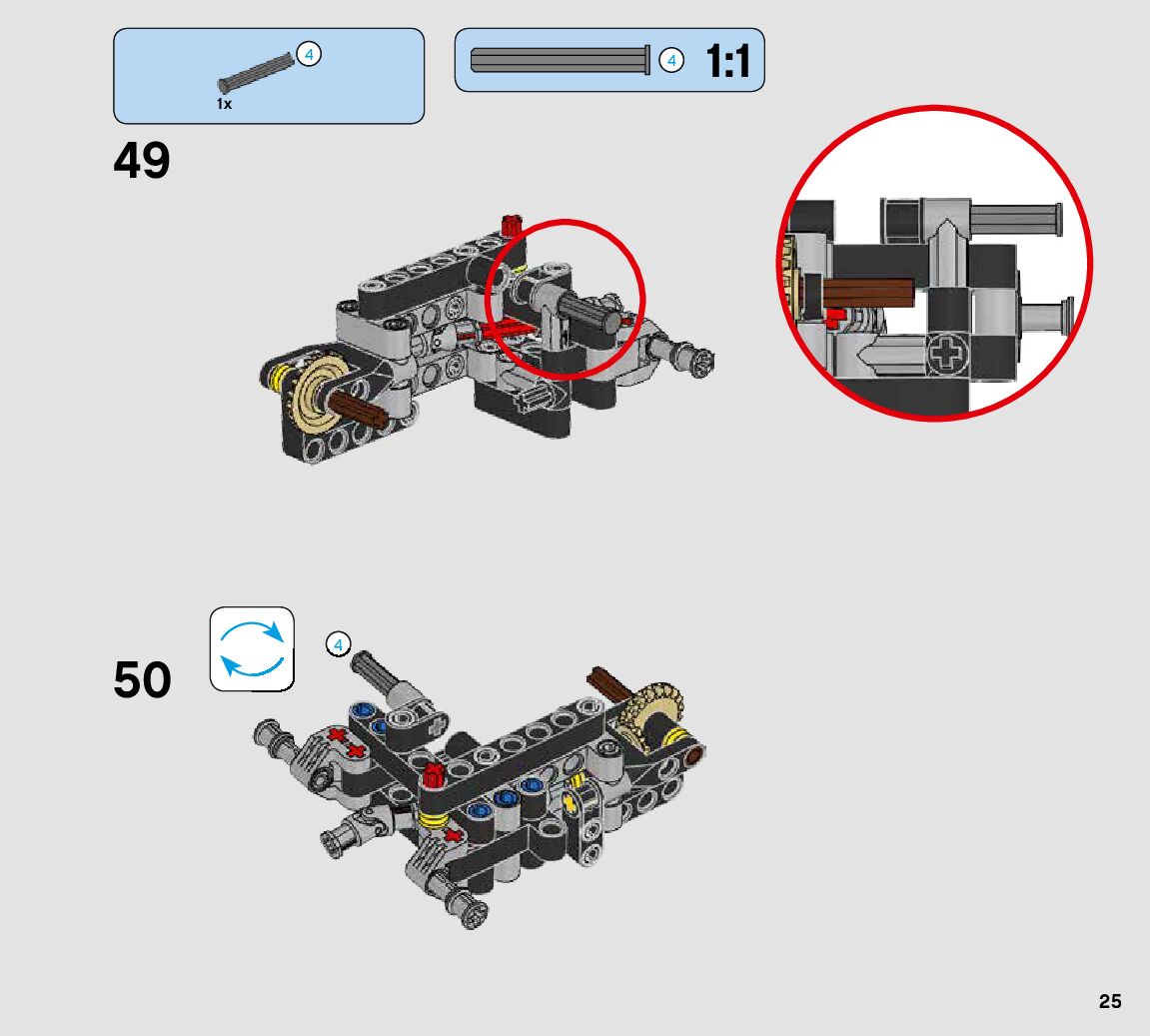 4
1x

4 1:1

49

50

4

25