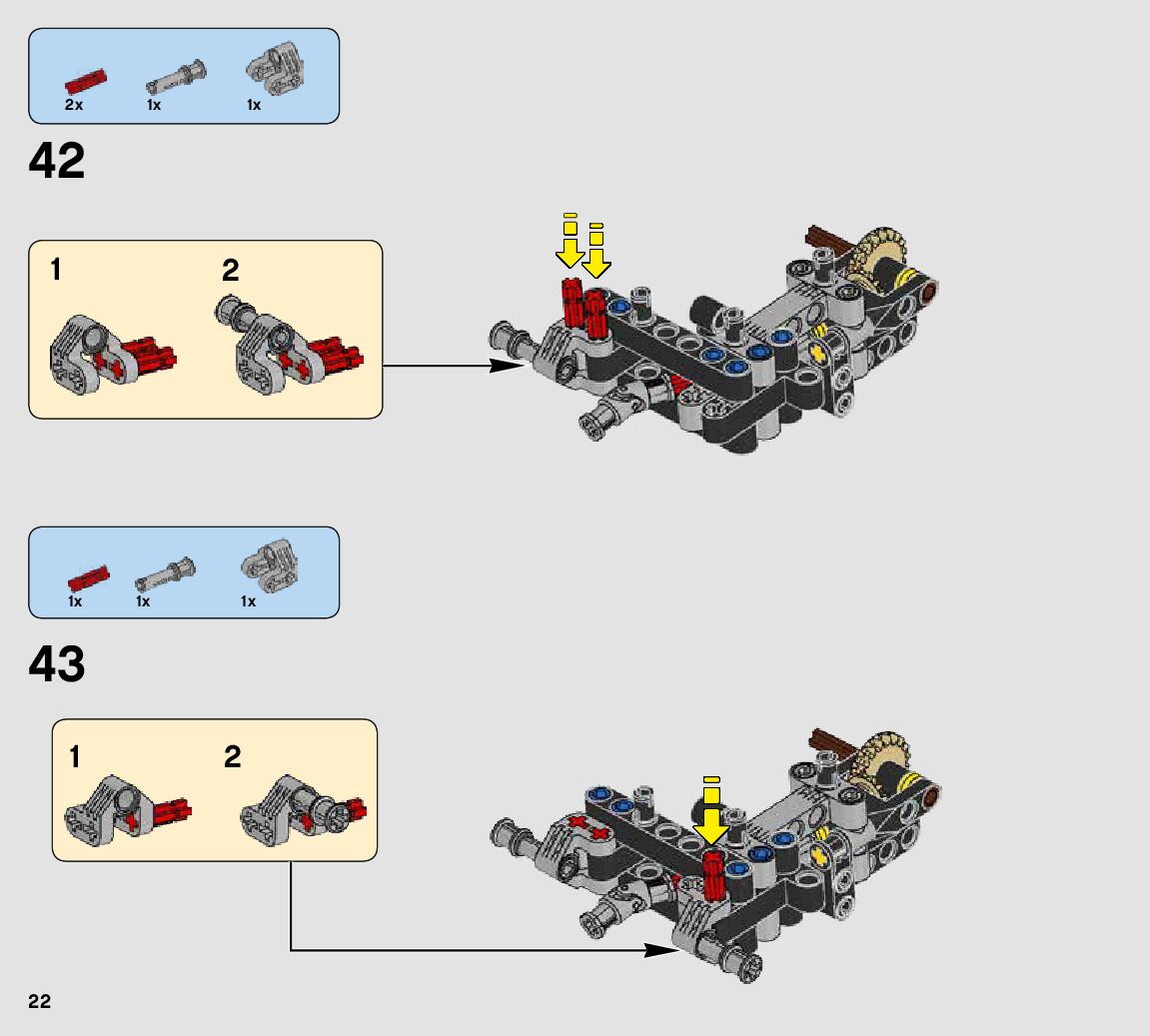 2x 1x 1x

42

1

2

1x 1x 1x

43

1

2

22