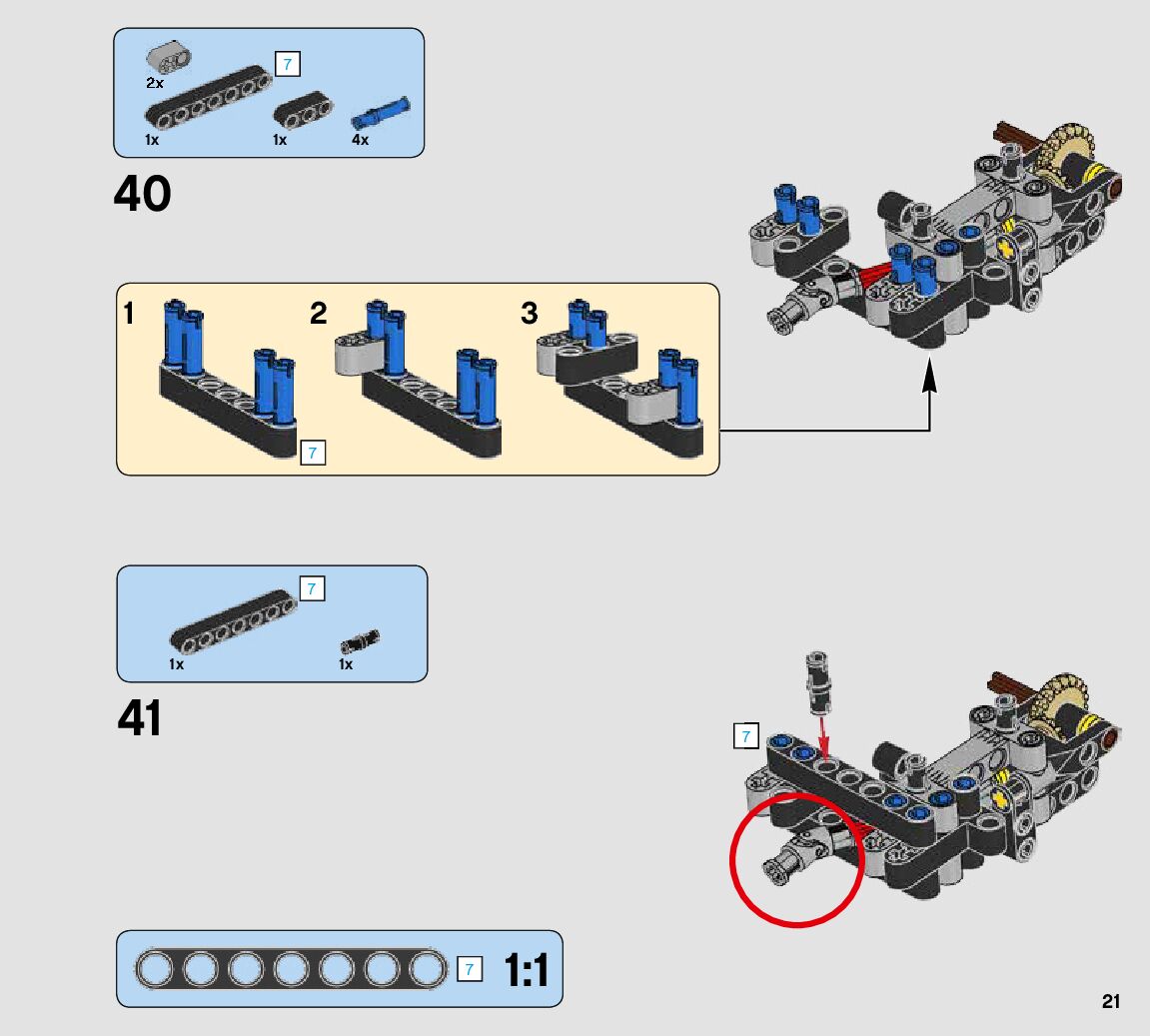 2x
7
1x
1x
4x

40

1
2
3
7

7
1x
1x

41

7

7
1:1

21