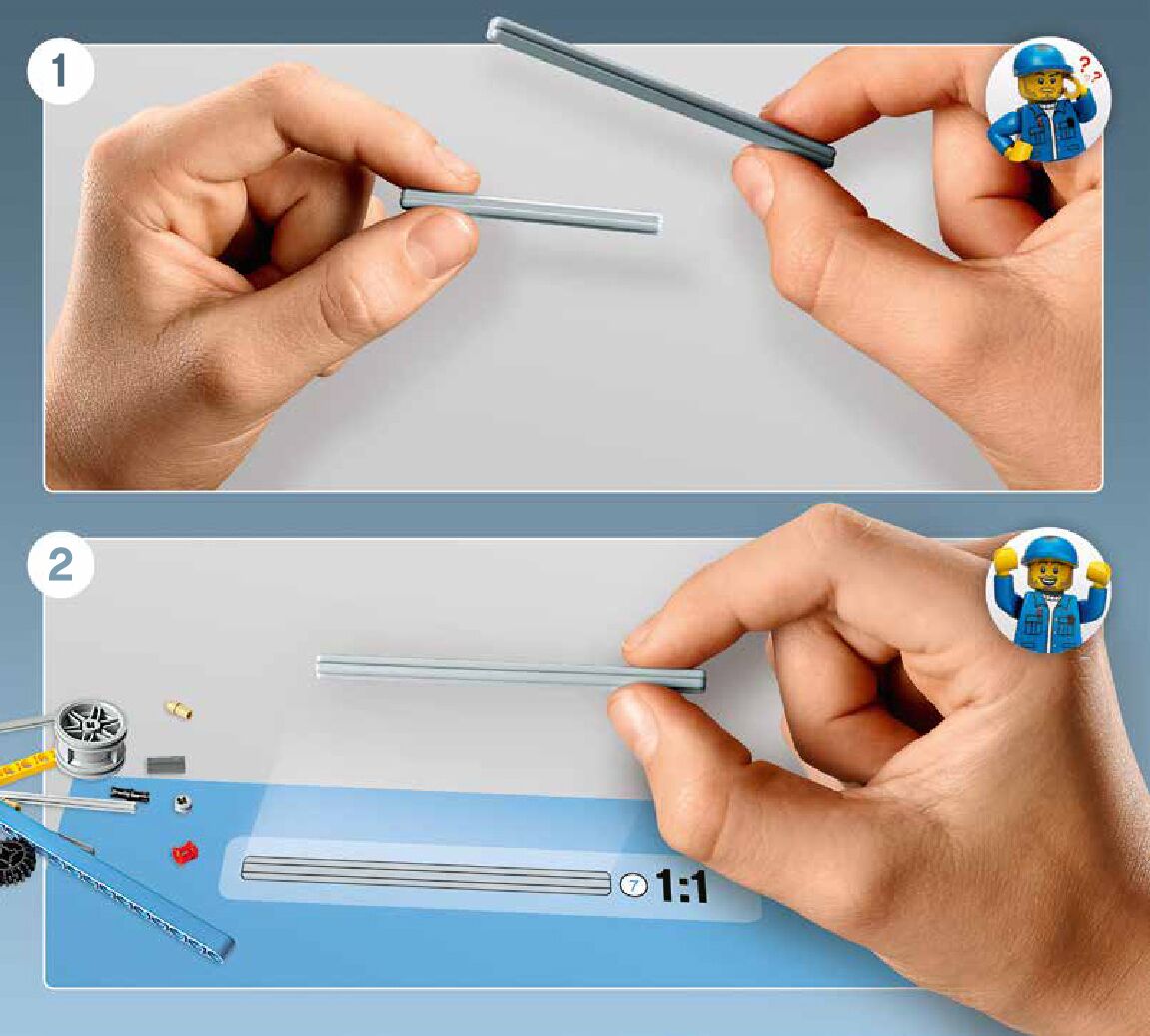 1

??

2

7 1:1