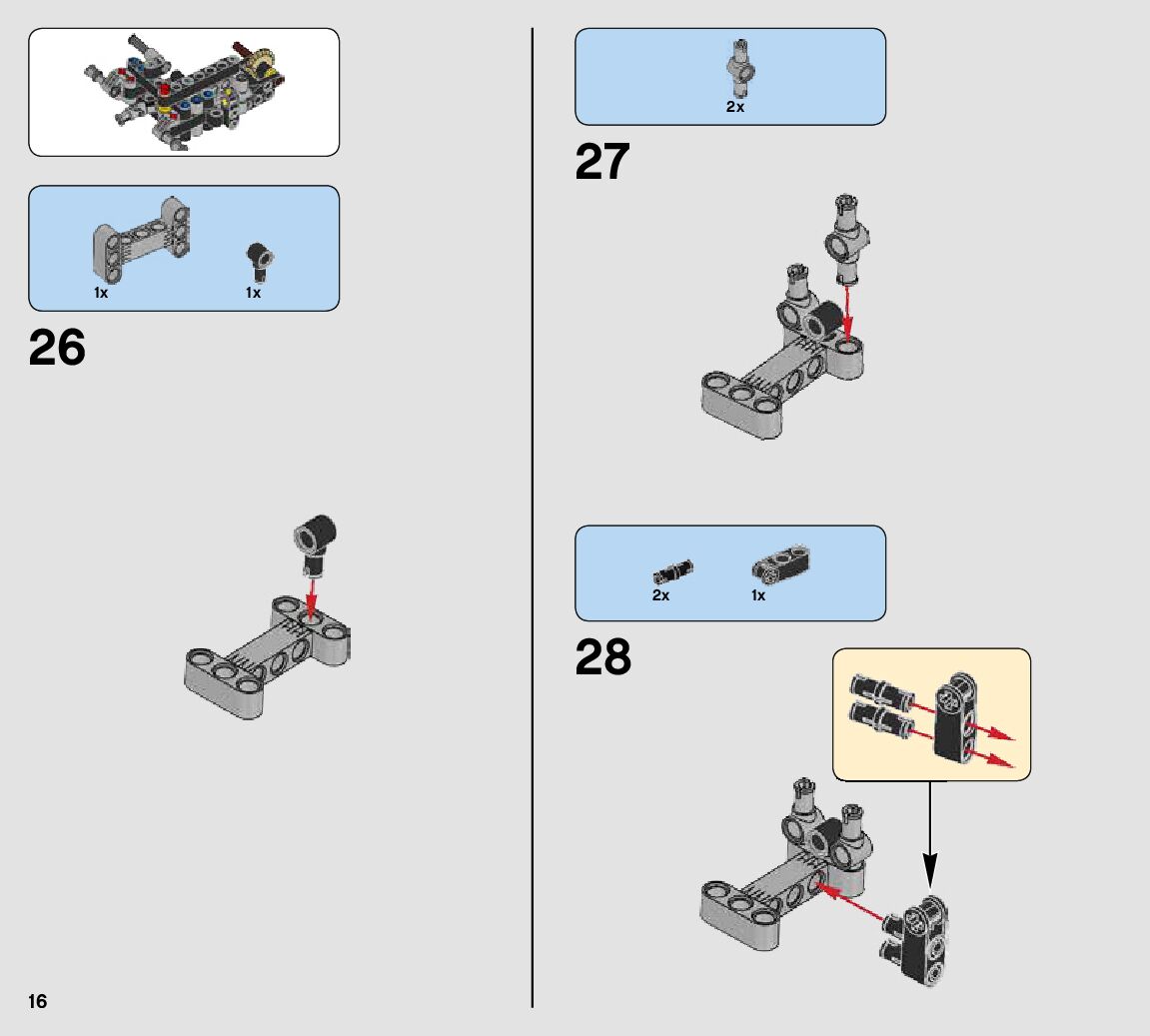 1x

1x

26

2x

27

2x

1x

28

16