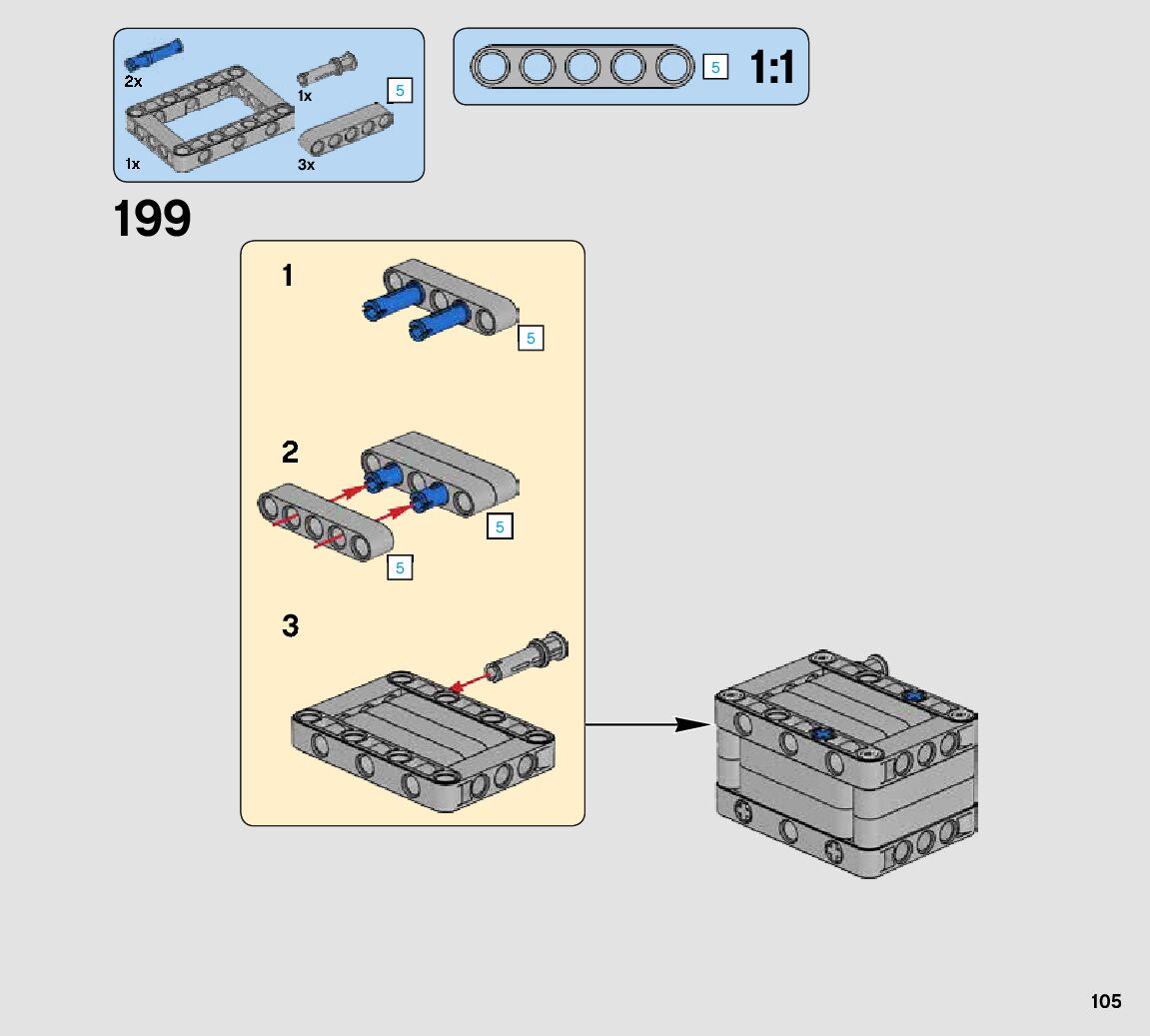 2x
1x
5
1x
3x

5
1:1

199

1
5

2
5
5

3

105