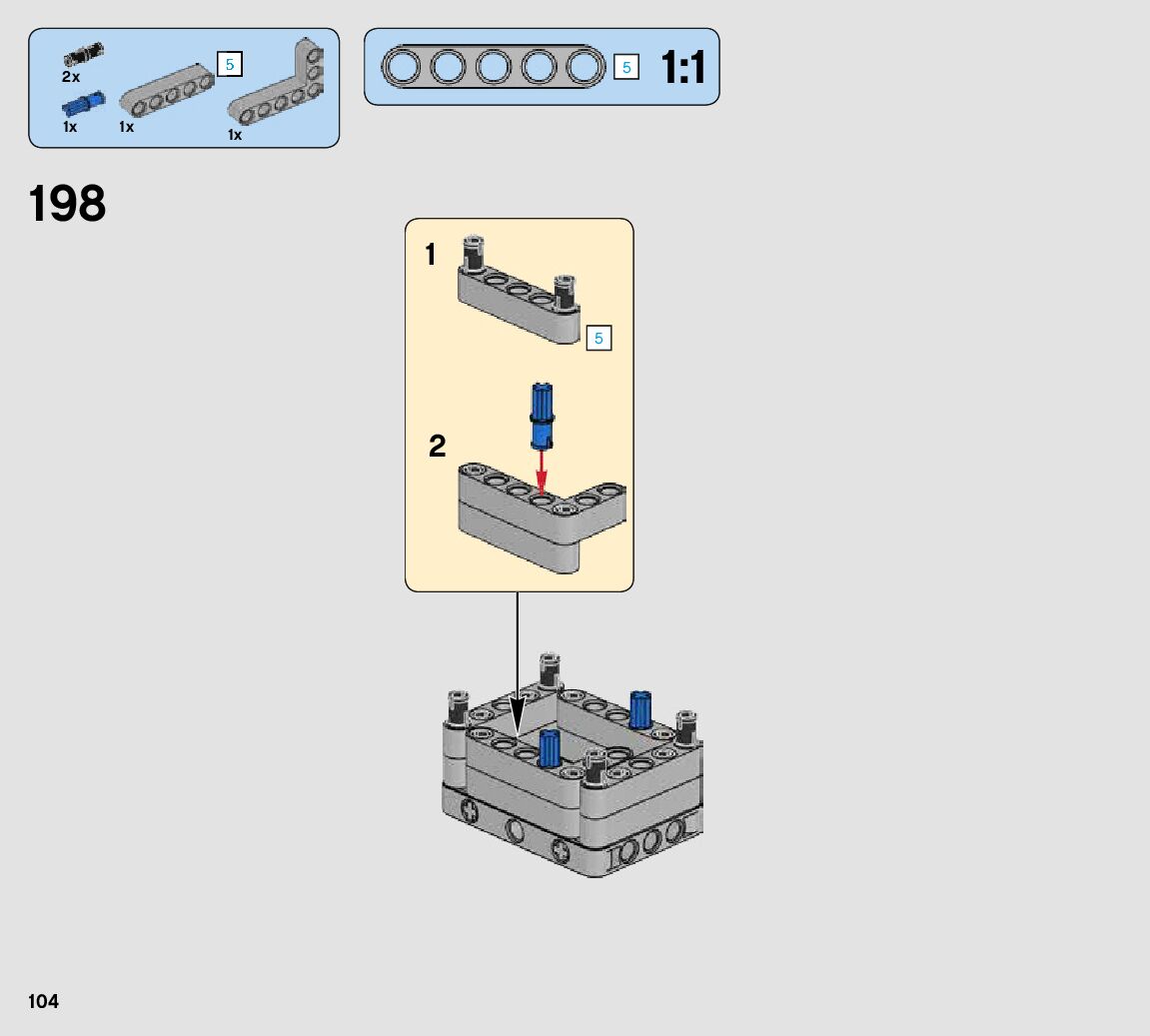 2x
1x
1x
5
1x

5
1:1

198

1
5

2

104