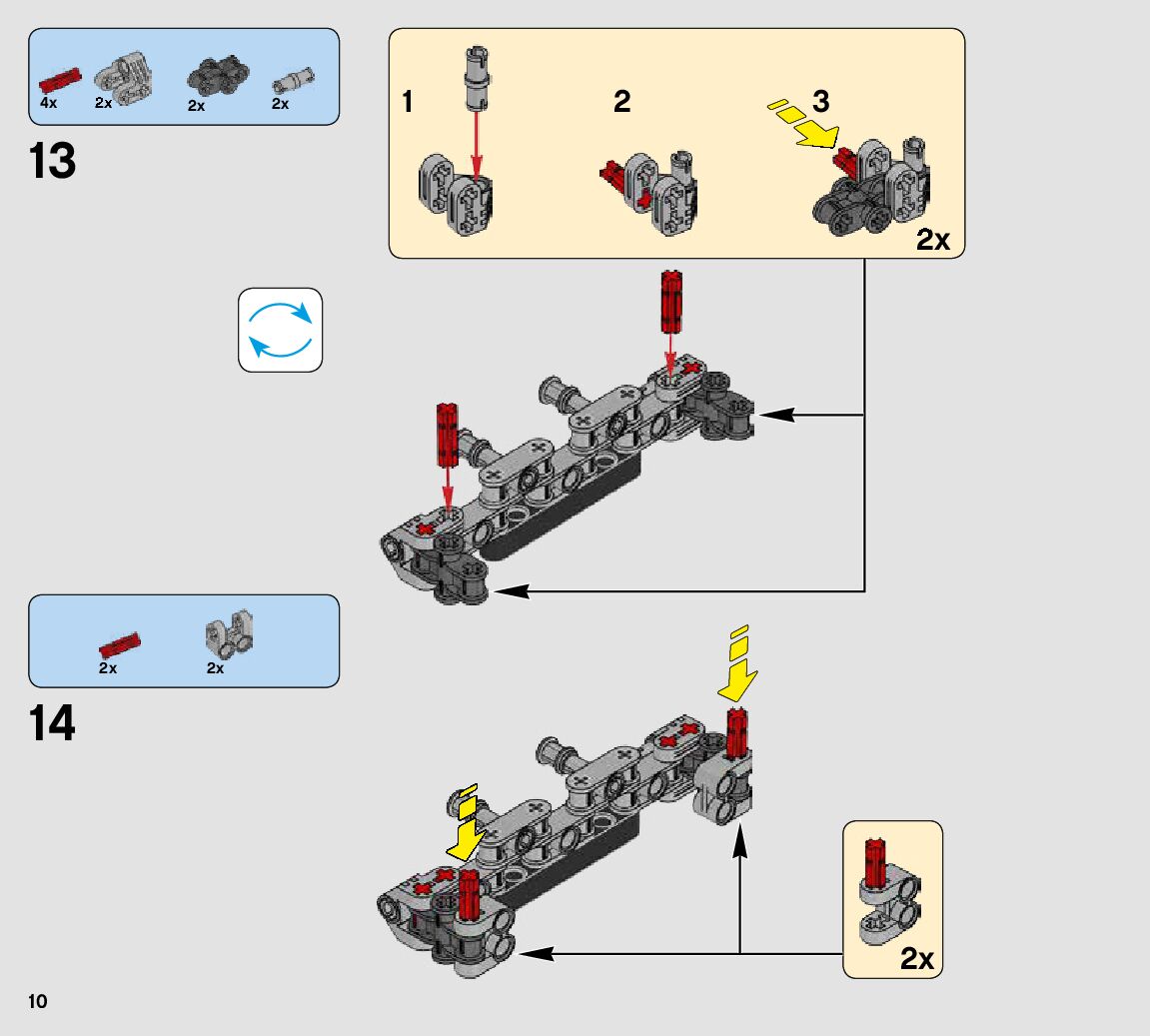 4x 2x 2x 2x

13

1 2 3

2x

2x 2x

14

2x

10