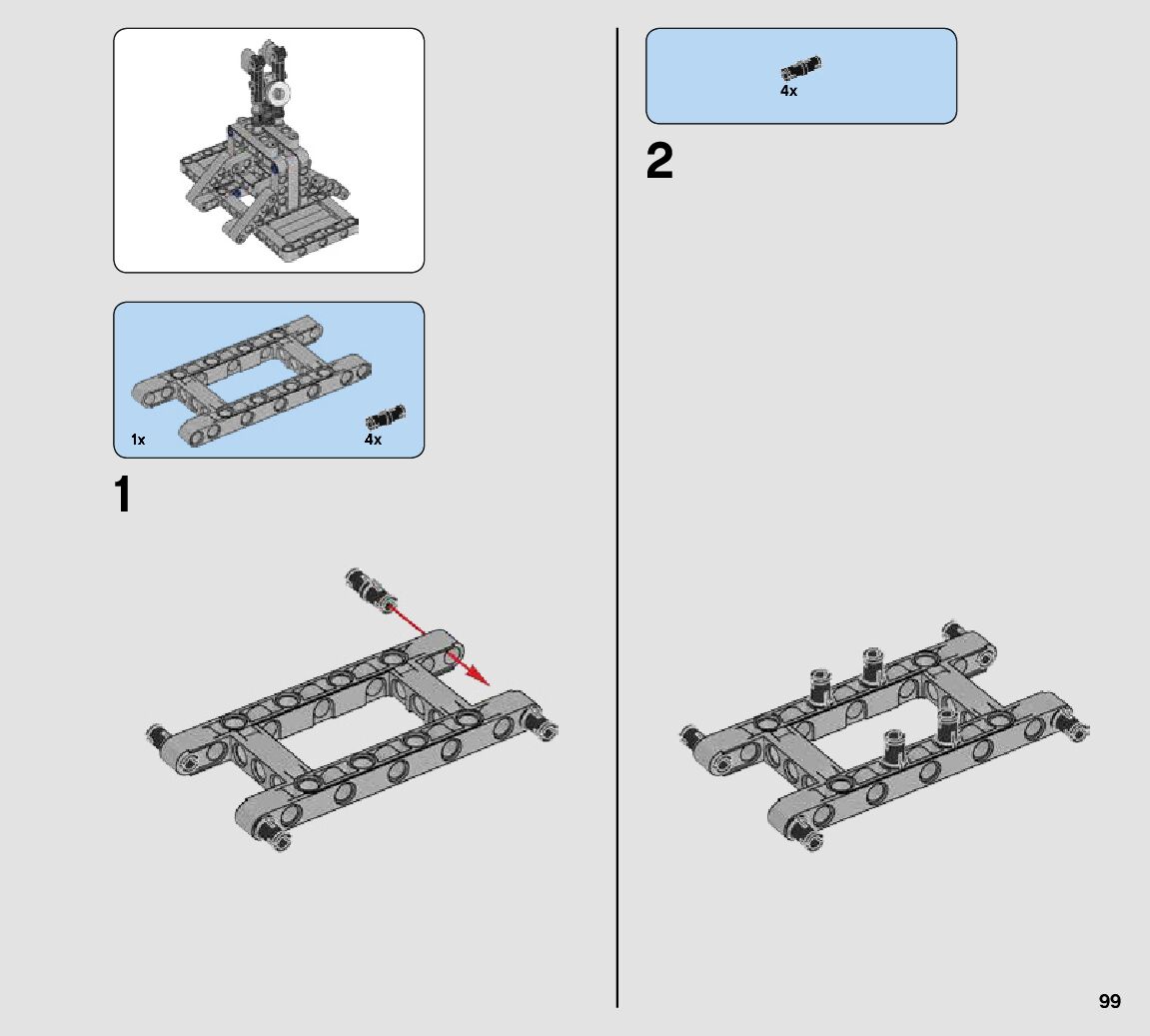 1x
4x

1

4x

2

99