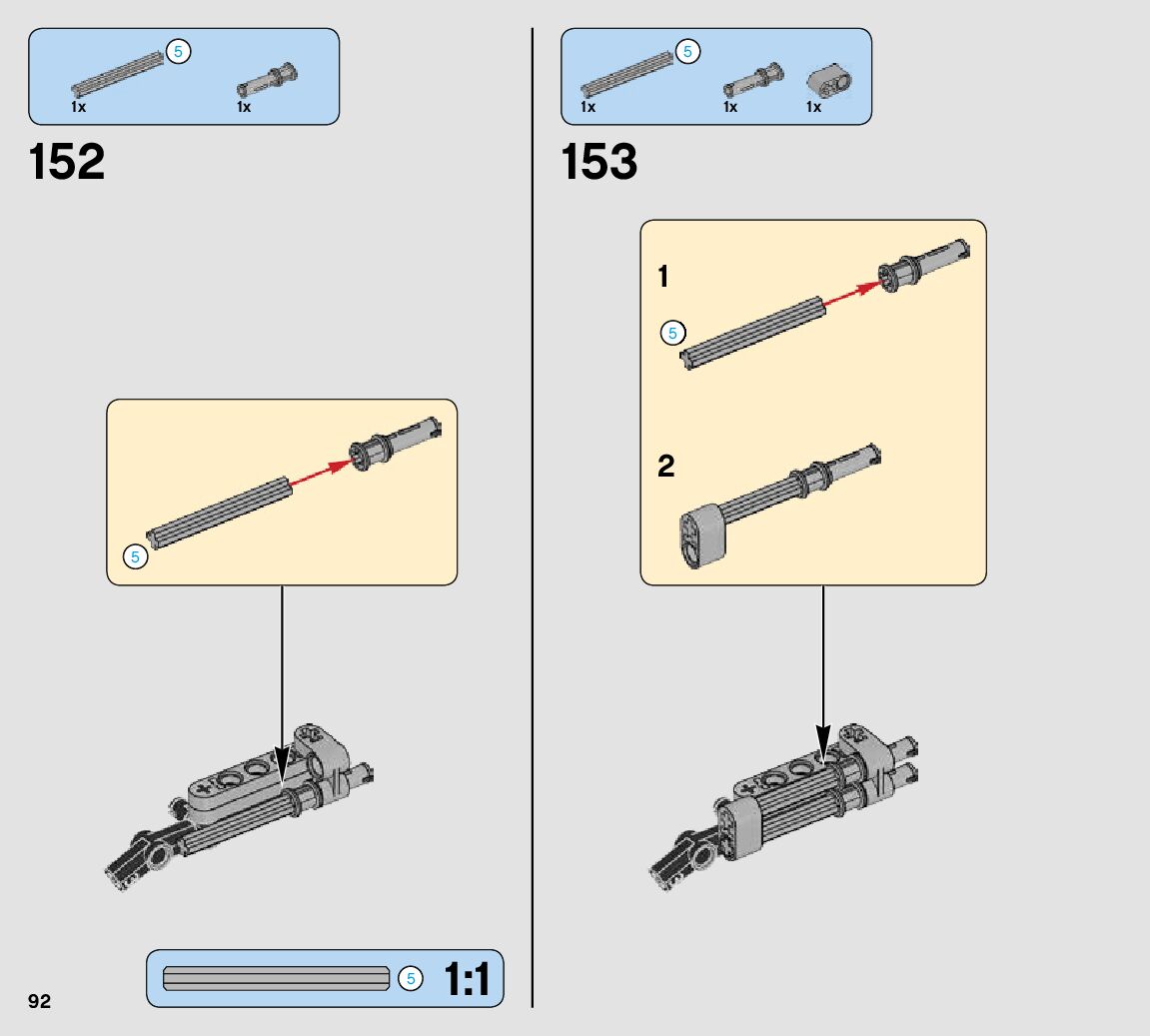 5
1x
1x
152
5
5
1:1
92
5
1x
1x
1x
153
1
5
2