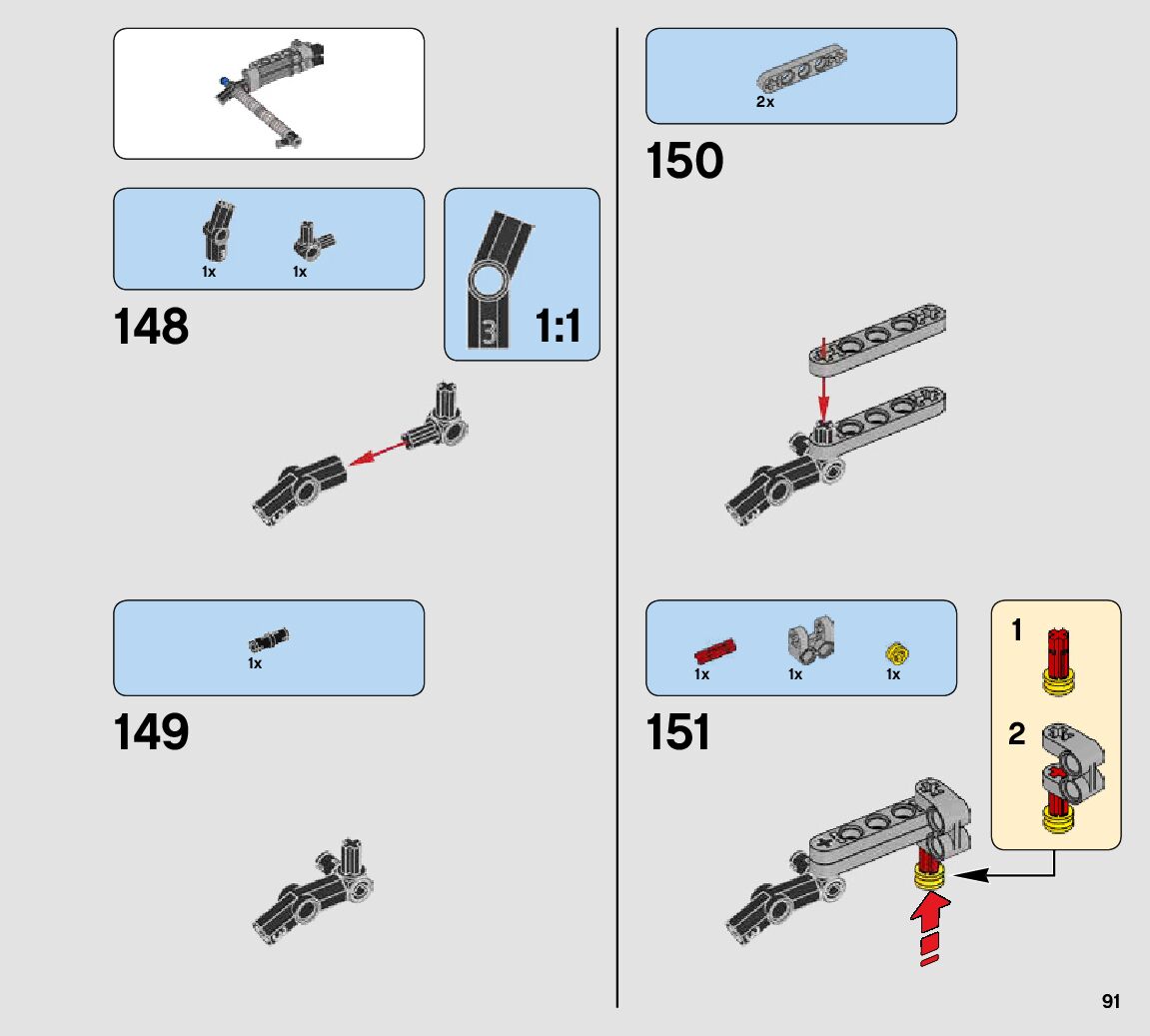 1x
1x

148

3
1:1

1x

149

2x

150

1x
1x
1x

151

1

2

91