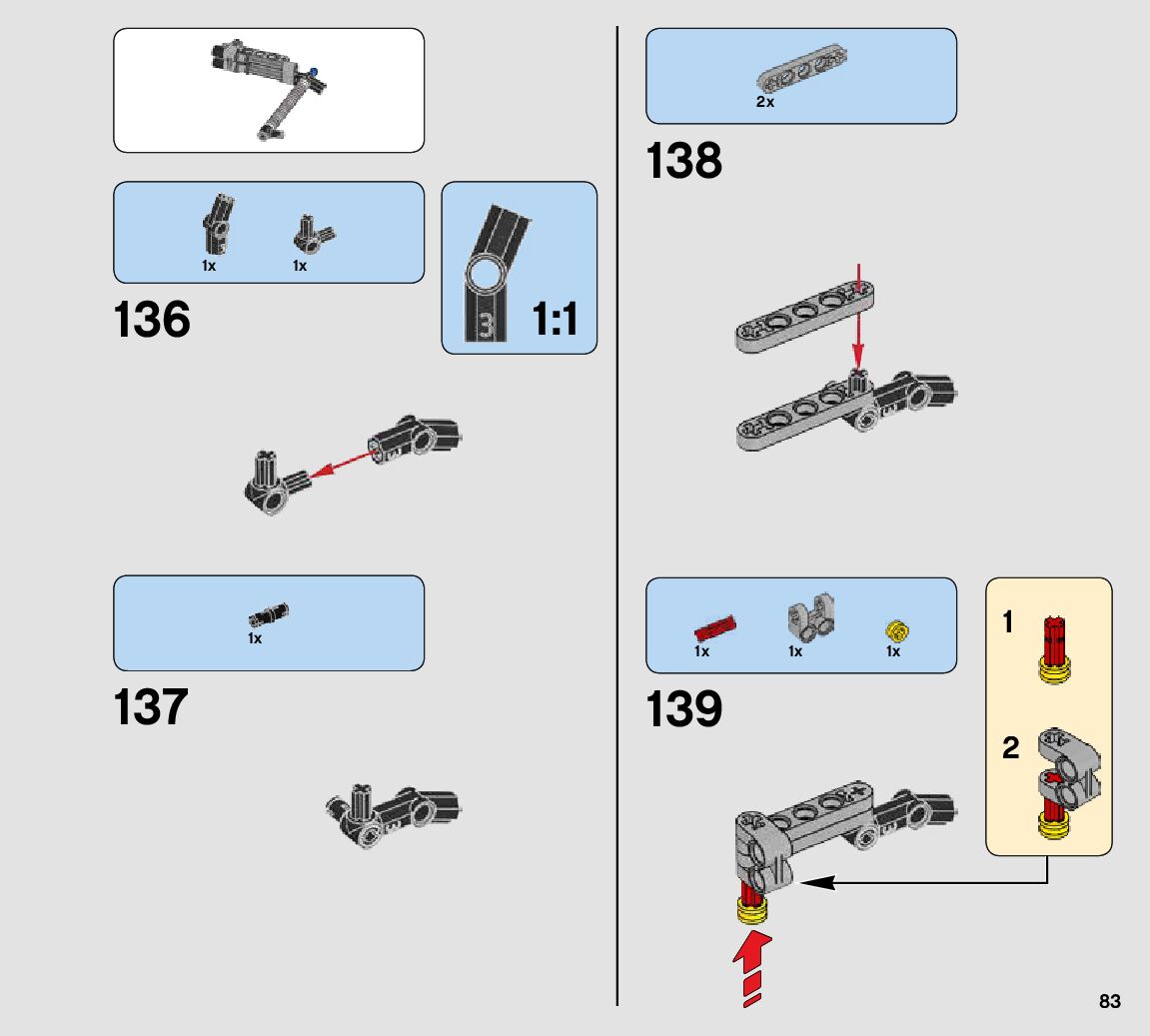 1x 1x

136

3

1:1

1x

137

2x

138

1x 1x 1x

139

1

2

83