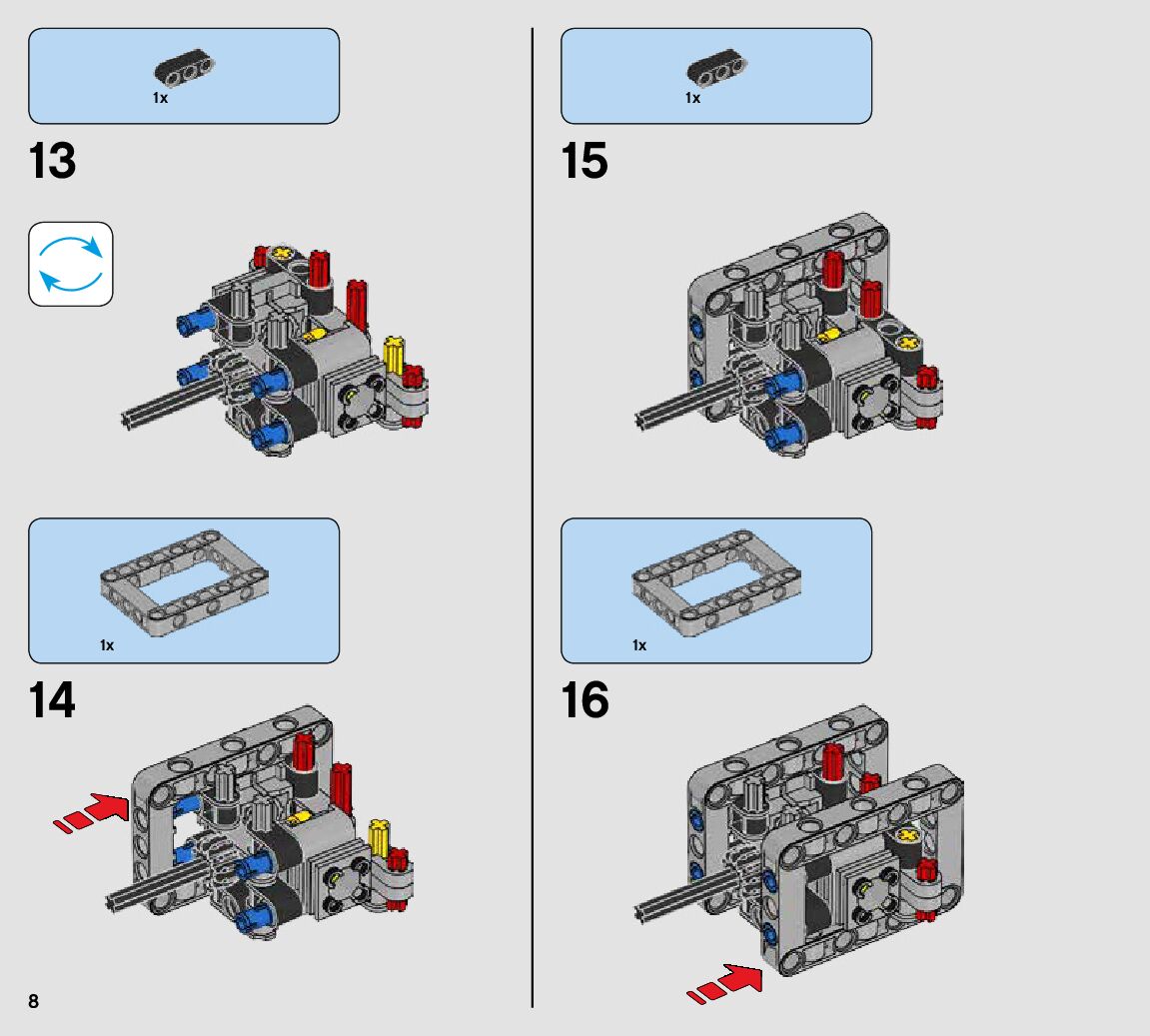 1x

13

1x

14

8

1x

15

1x

16