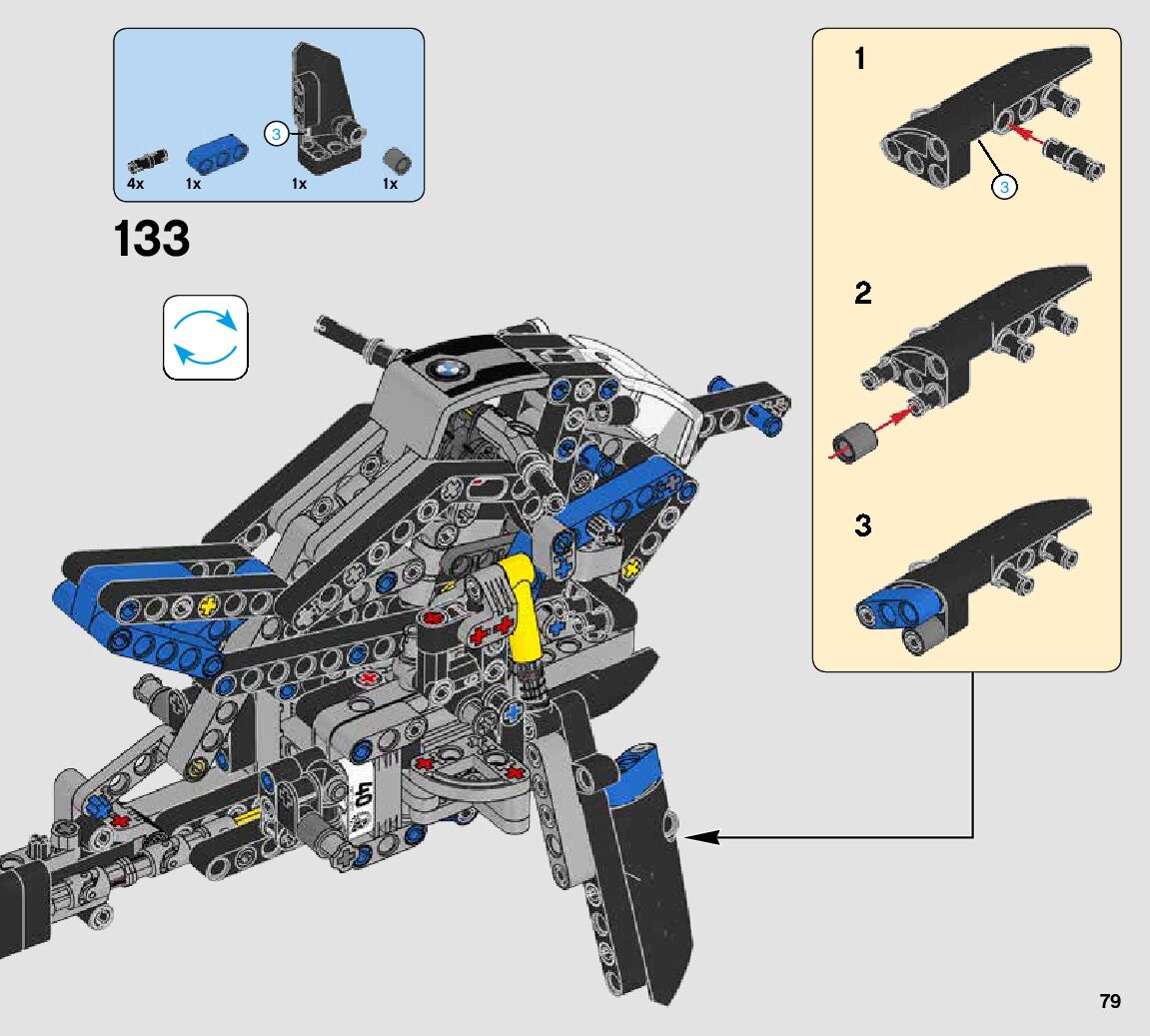 3

4x 1x 1x 1x

133

1

3

2

3

40

79