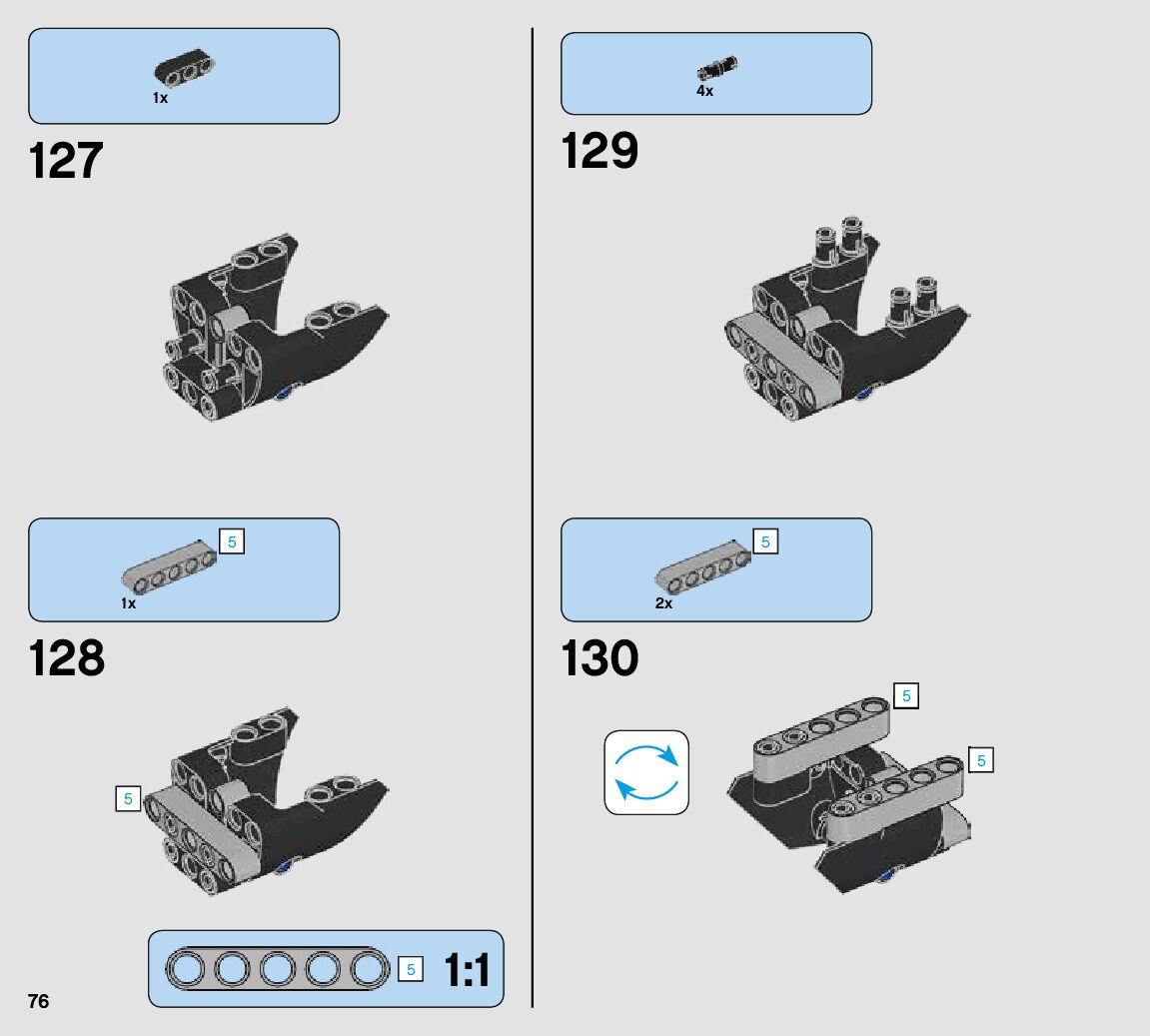 1x

127

5

1x

128

5

5

1:1

76

4x

129

5

2x

130

5

5