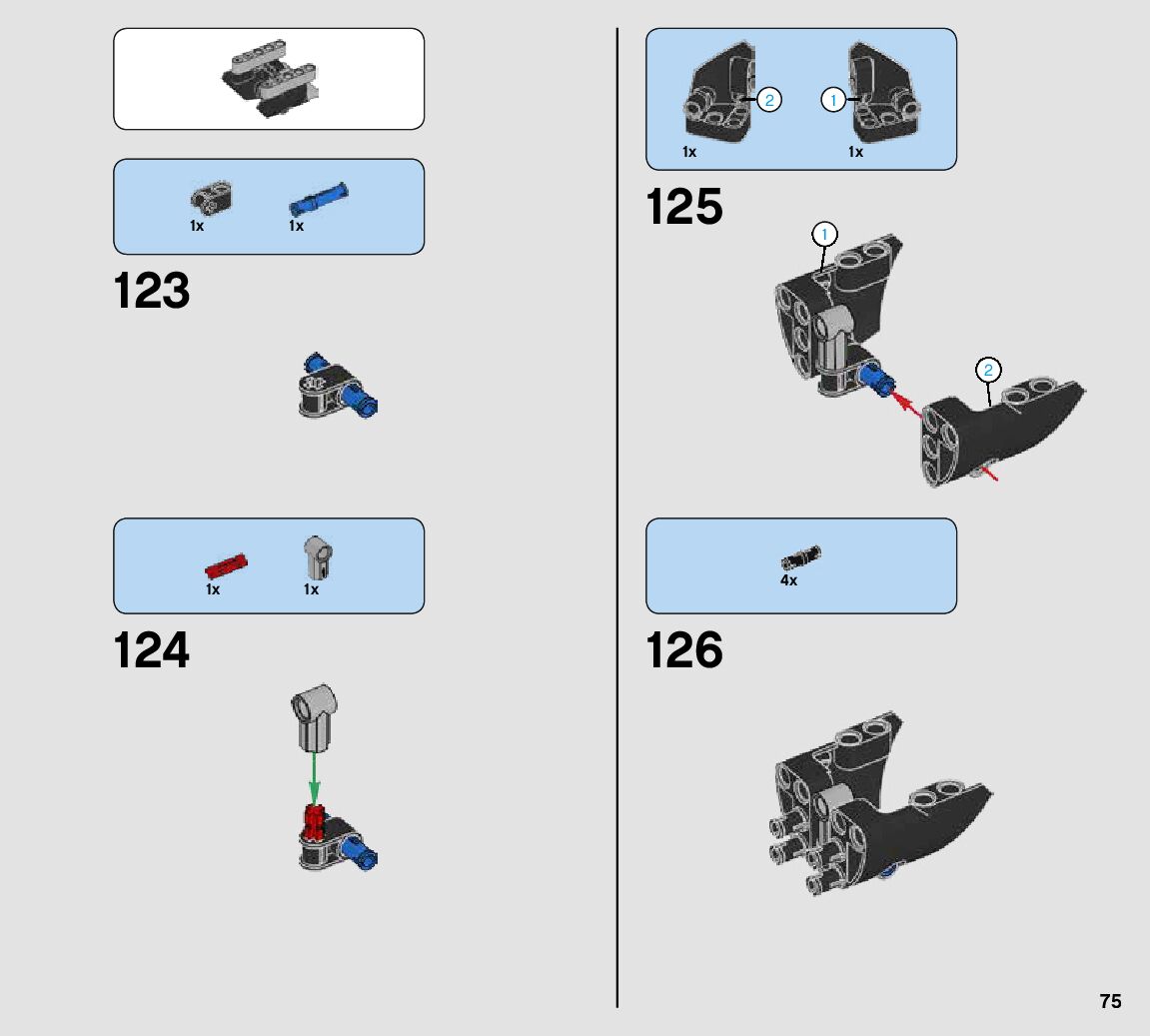 1x 1x

123

1x 1x

124

2 1

1x 1x

125

1

2

4x

126

75