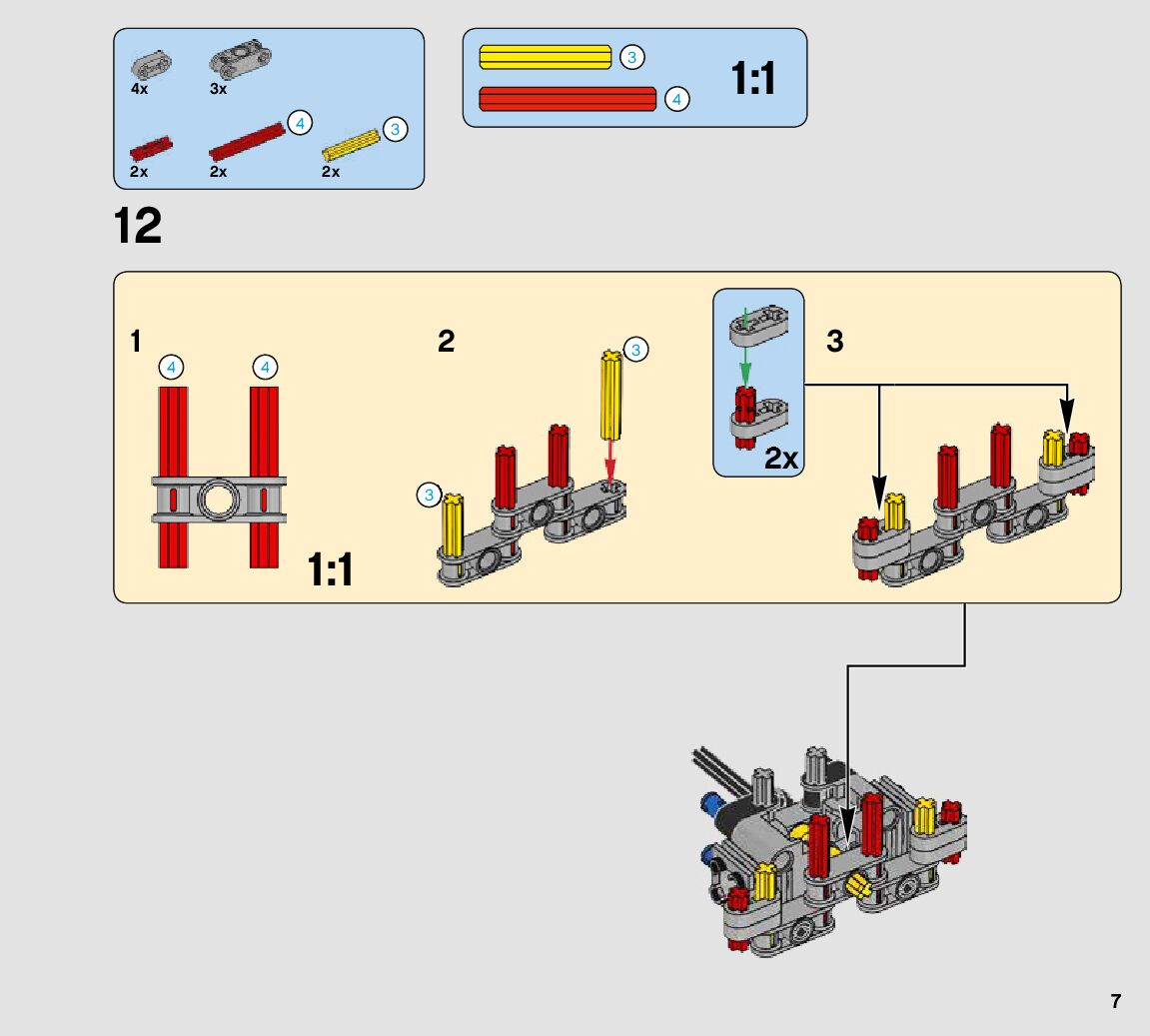 4x 3x
4
3
2x 2x 2x

3
4
1:1

12

1
4 4
1:1

2
3
3

2x
3

7