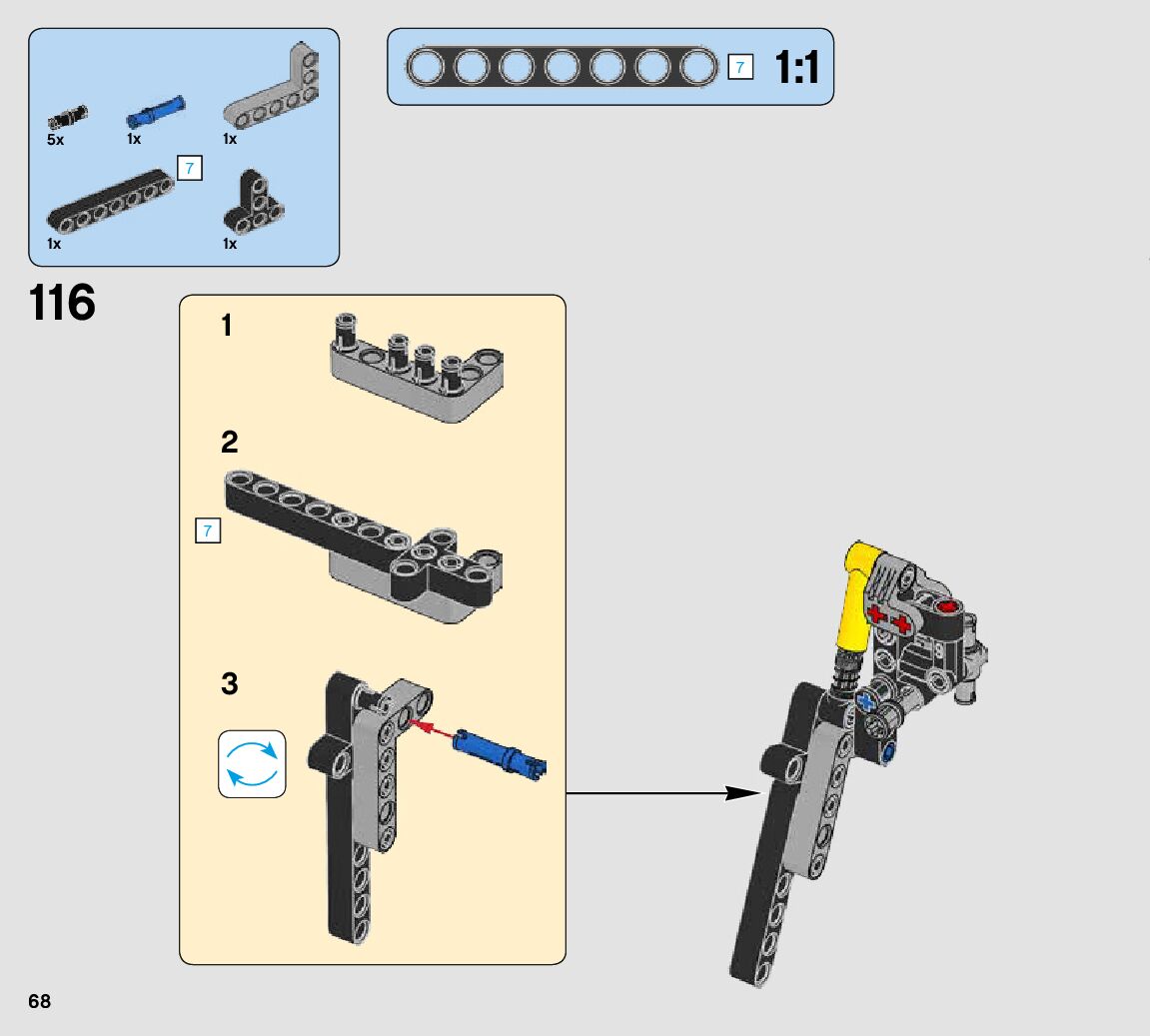 5x
1x
1x
7
1x
1x

7 1:1

116

1

2

7

3

68