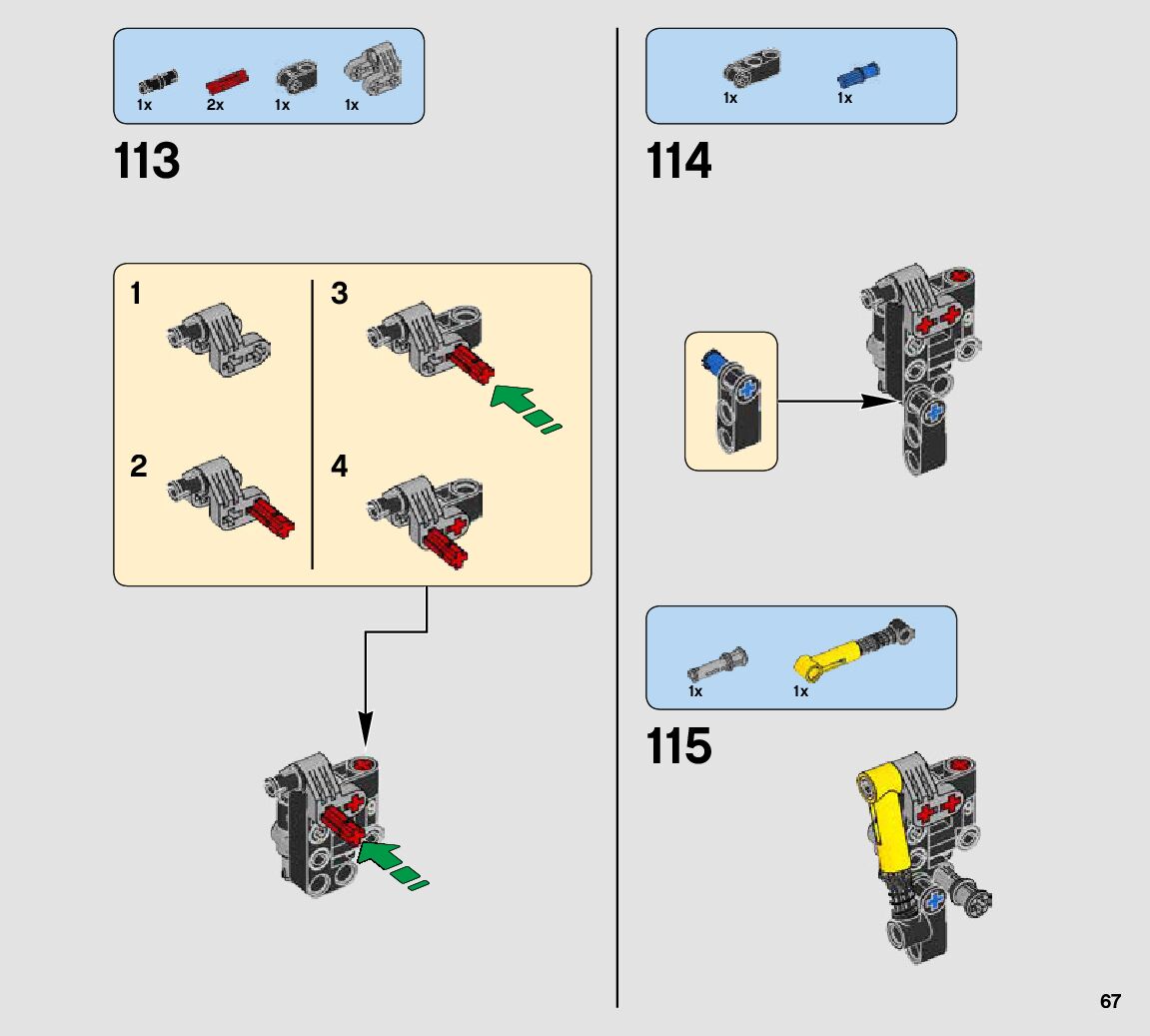 1x 2x 1x 1x

113

1

2

3

4

1x 1x

114

1x 1x

115

67