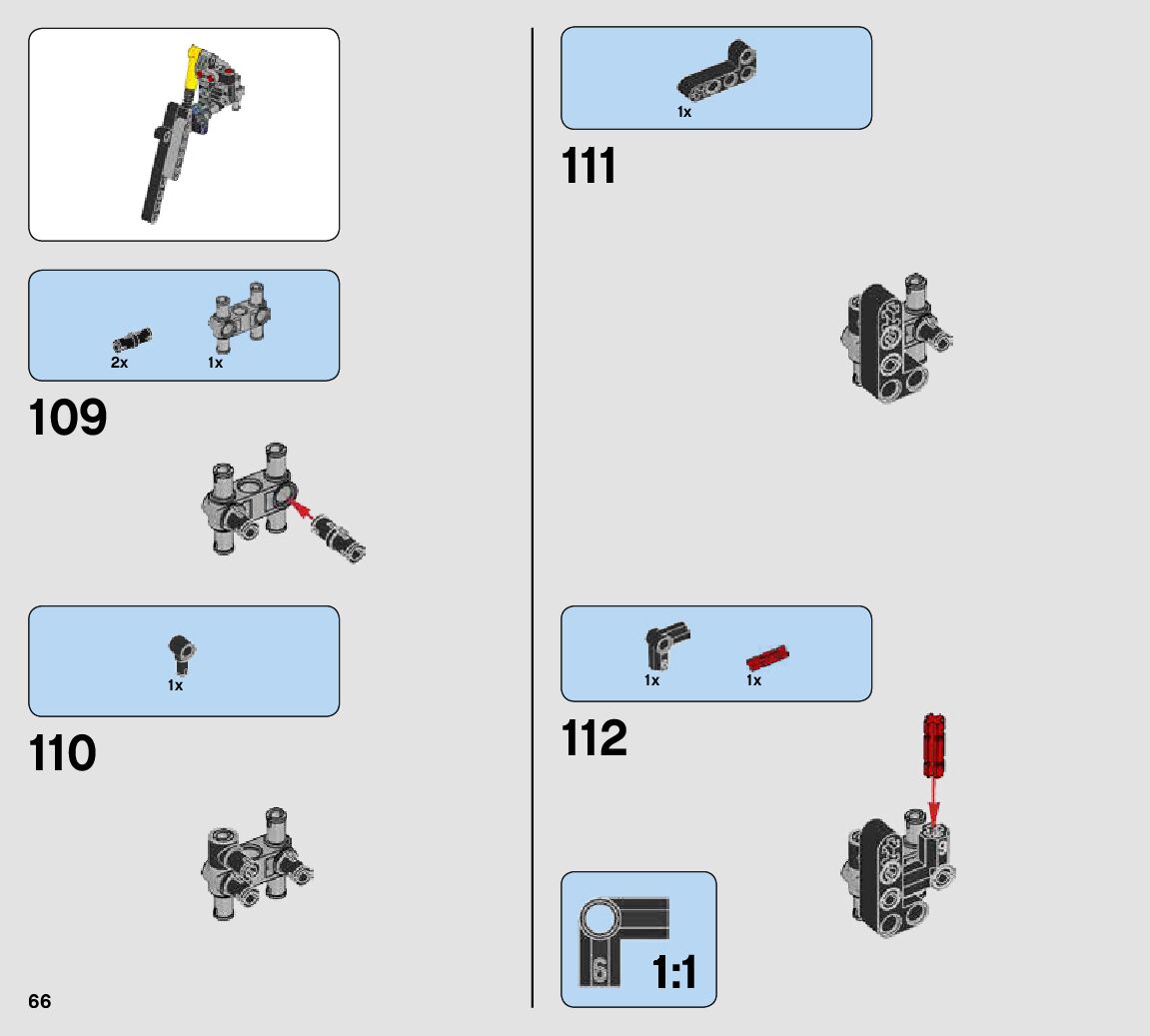 2x

1x

109

1x

110

66

1x

111

1x

1x

112

6

1:1