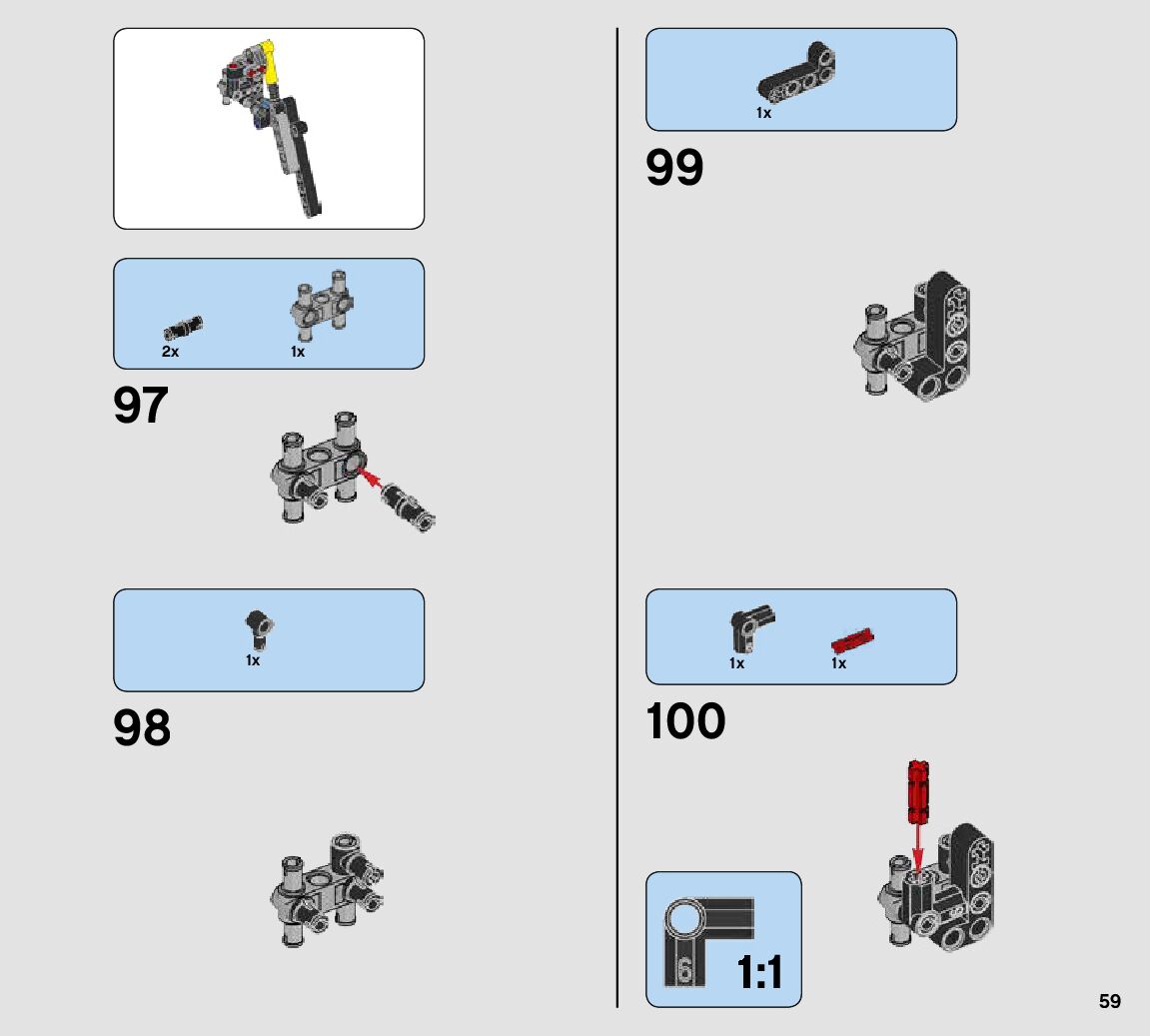 2x
1x

97

1x

98

1x

99

1x
1x

100

6
1:1

59