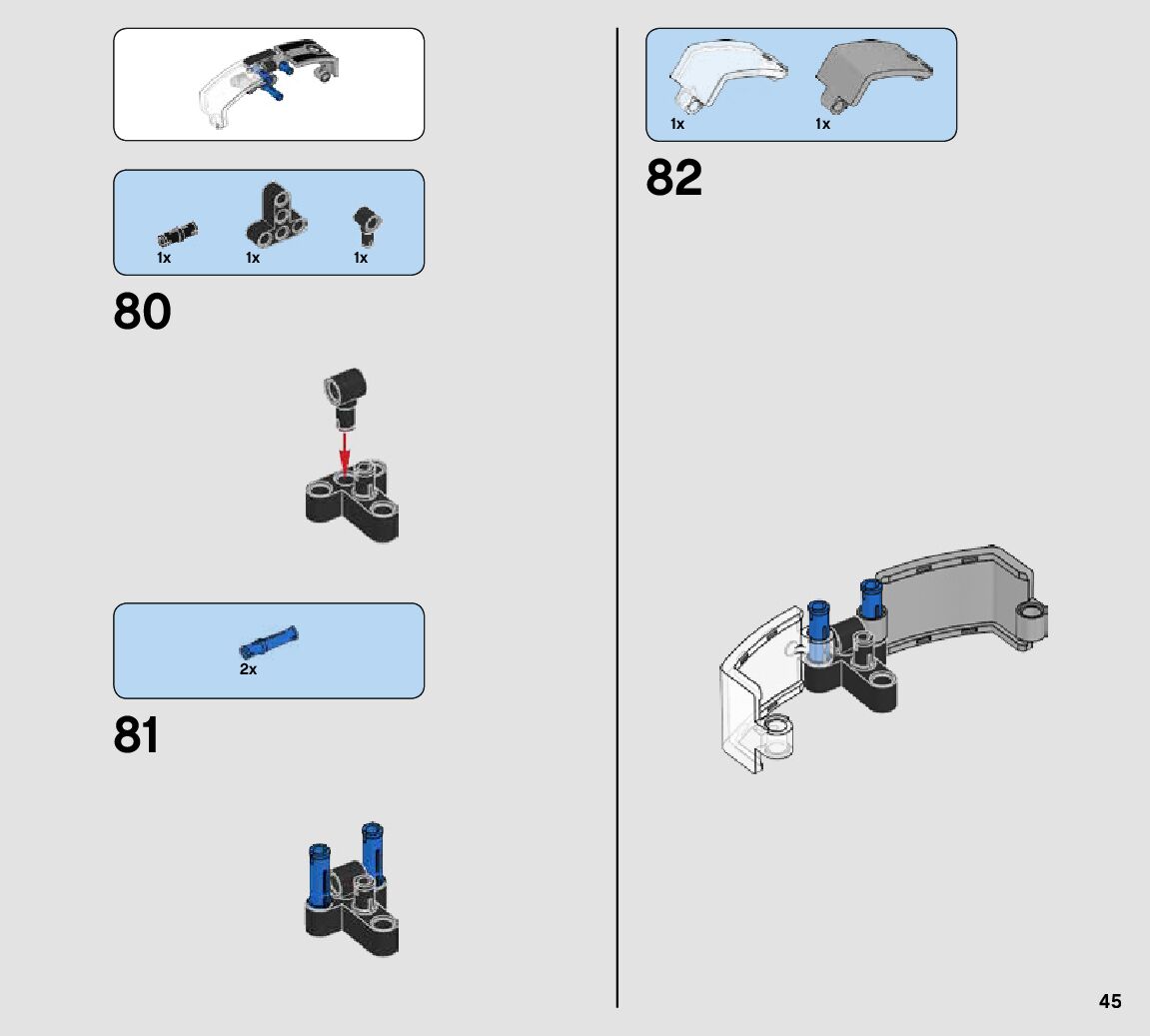 1x 1x 1x

80

2x

81

1x 1x

82

45