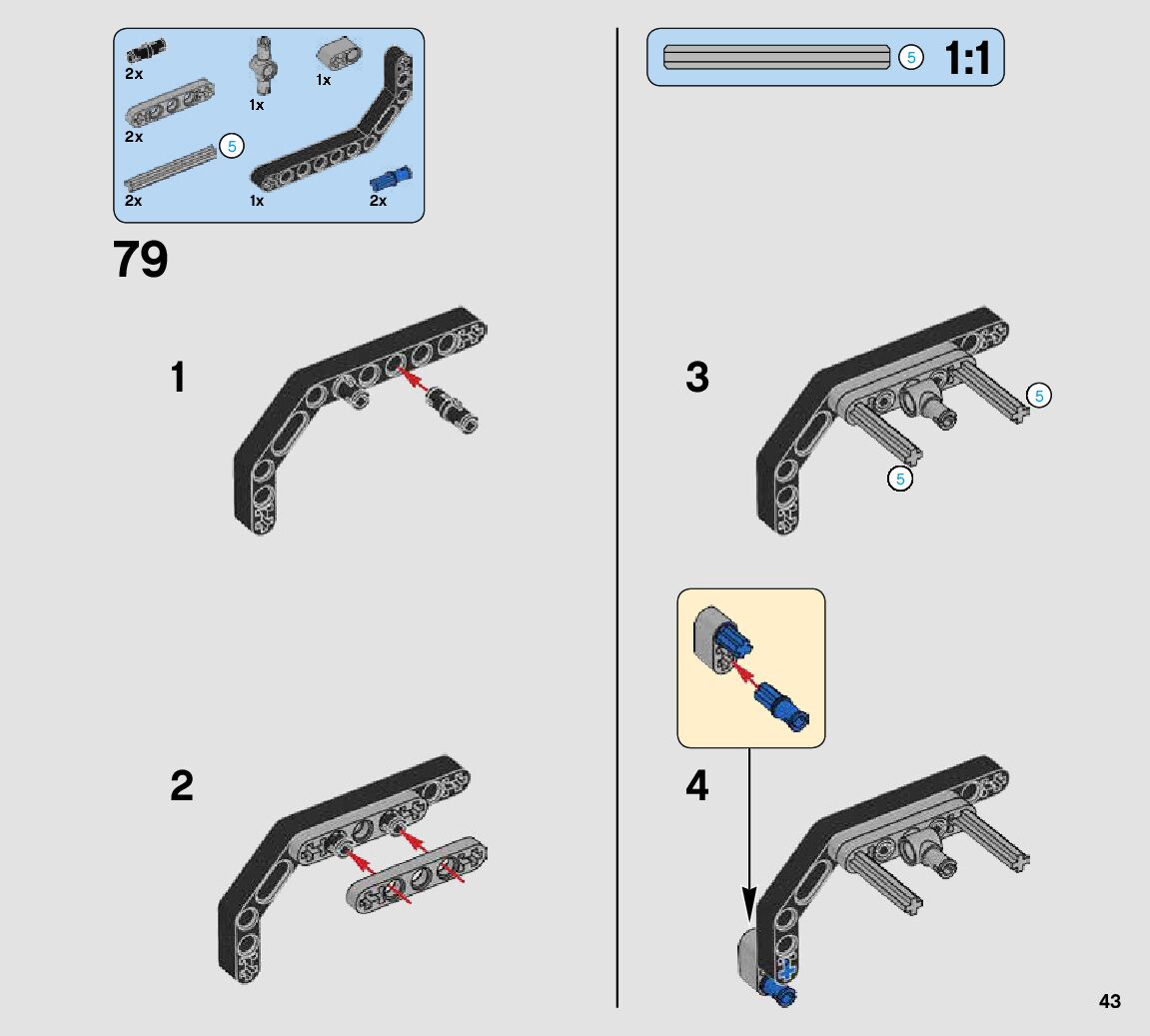 2x
1x
1x
2x
5
2x
1x
2x

79

1

2

5
1:1

3
5
5

4

43