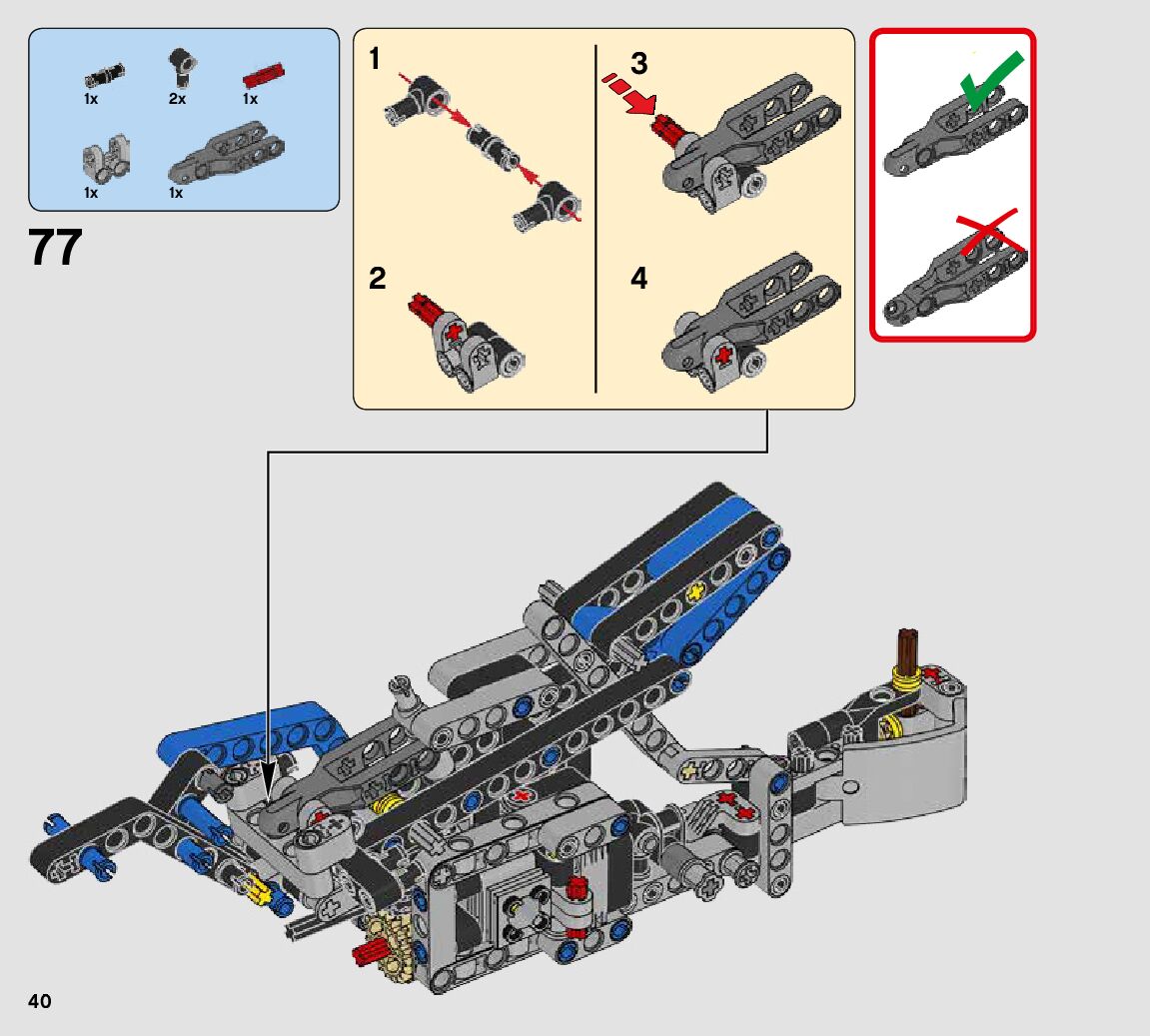 1x 2x 1x

1x 1x

77

1

2

3

4

40