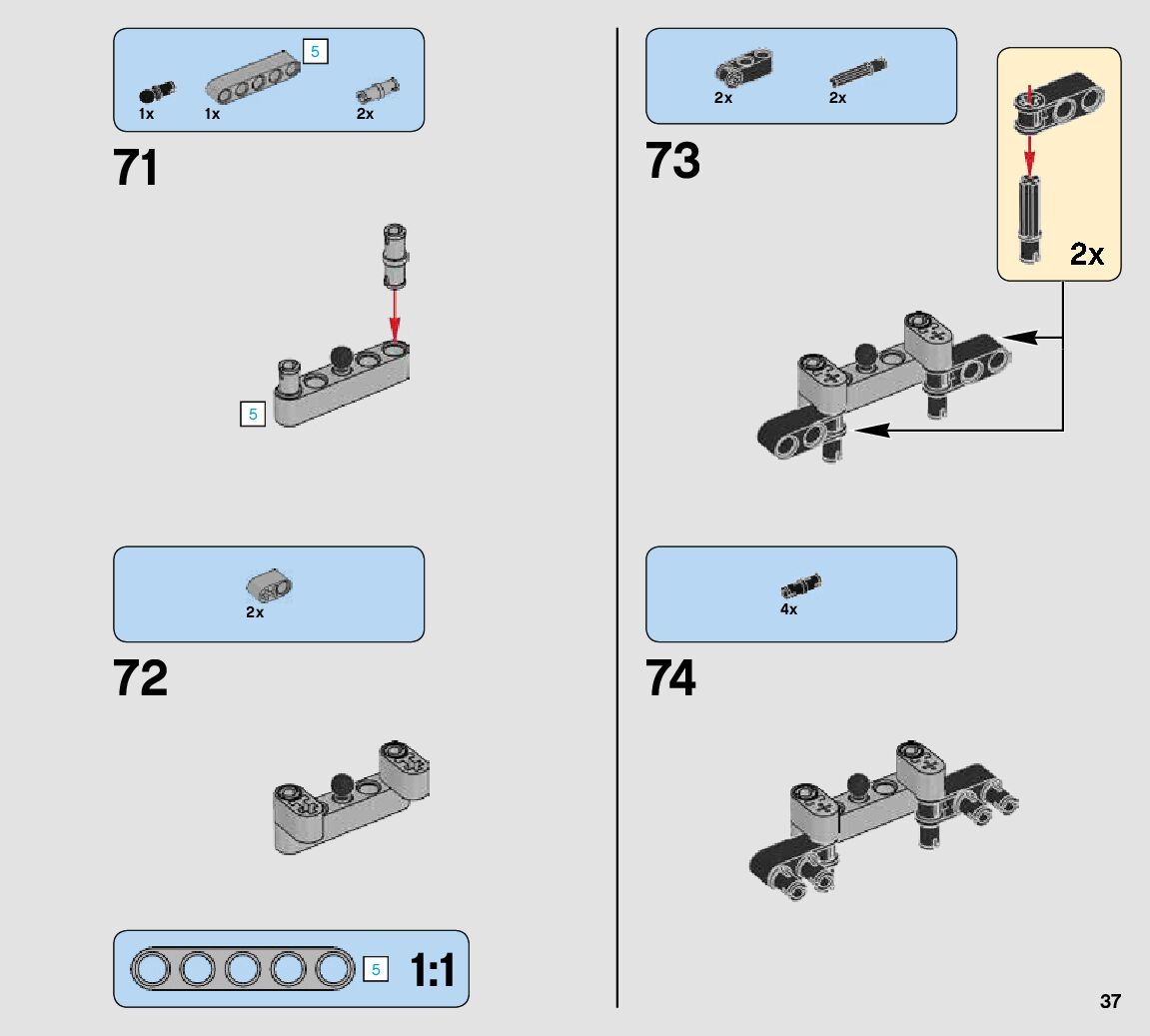 5

1x 1x 2x

71

5

2x

72

5 1:1

2x 2x

73

2x

4x

74

37