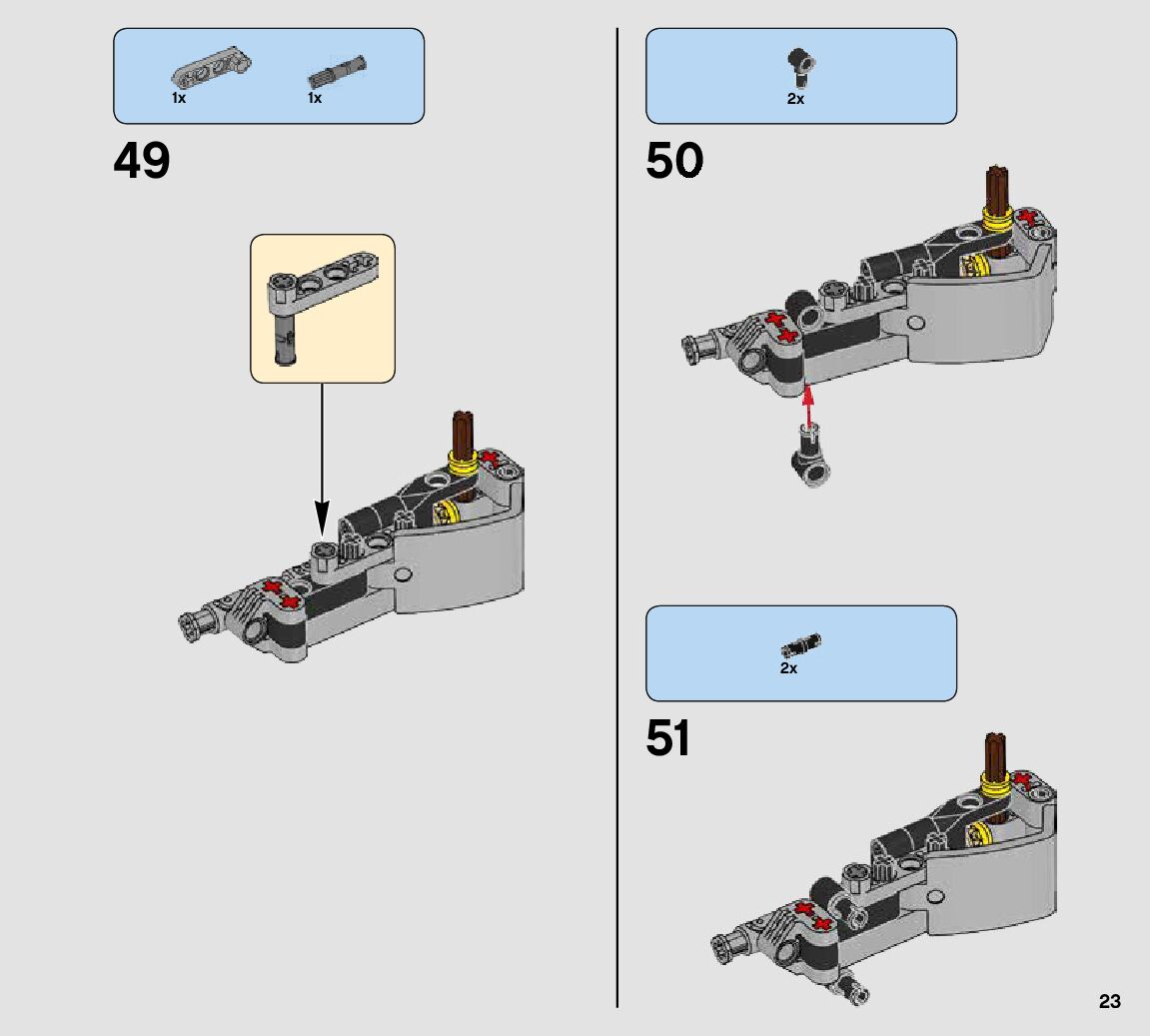 1x 1x

49

2x

50

2x

51

23