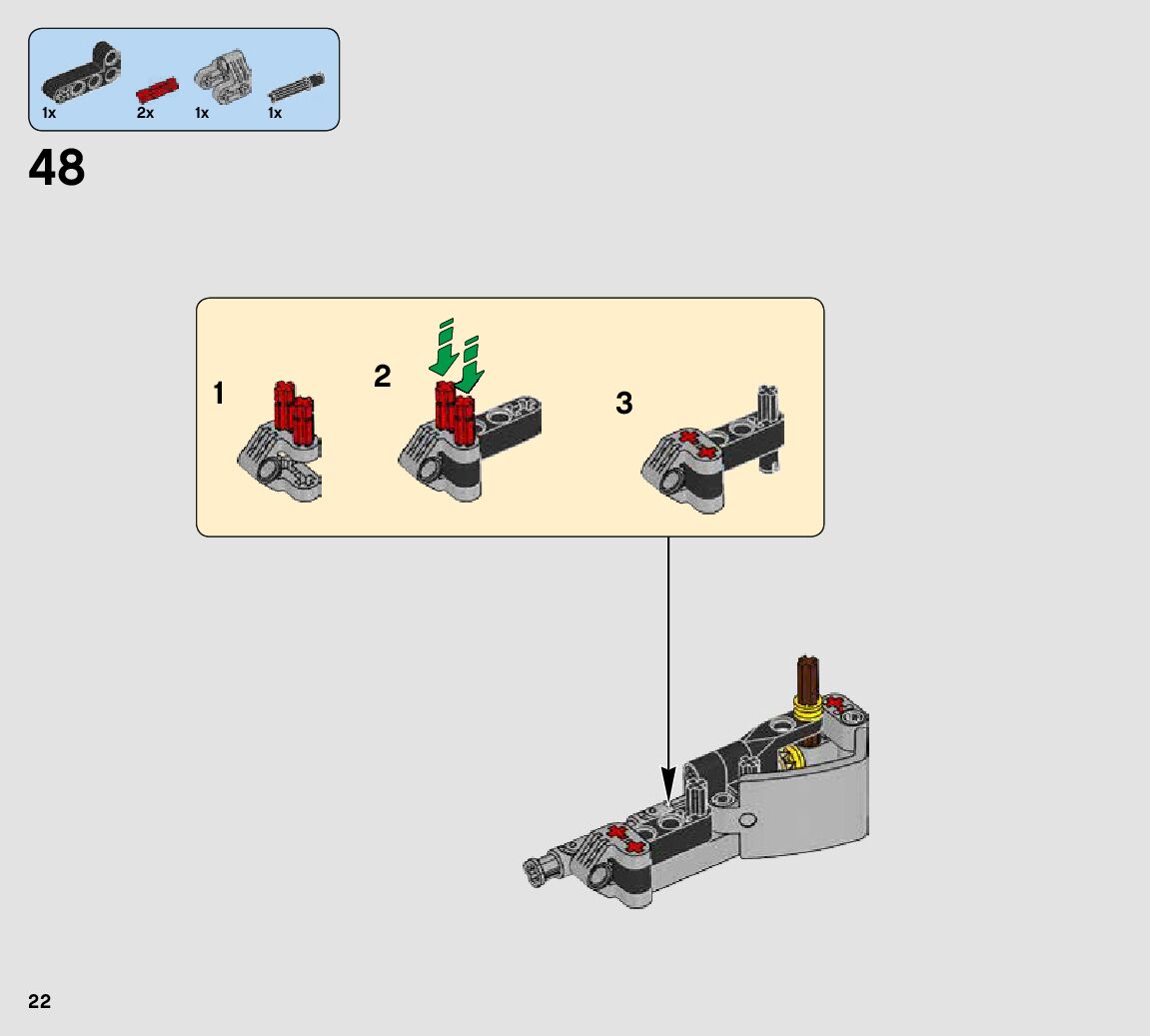 1x 2x 1x 1x

48

1

2

3

22