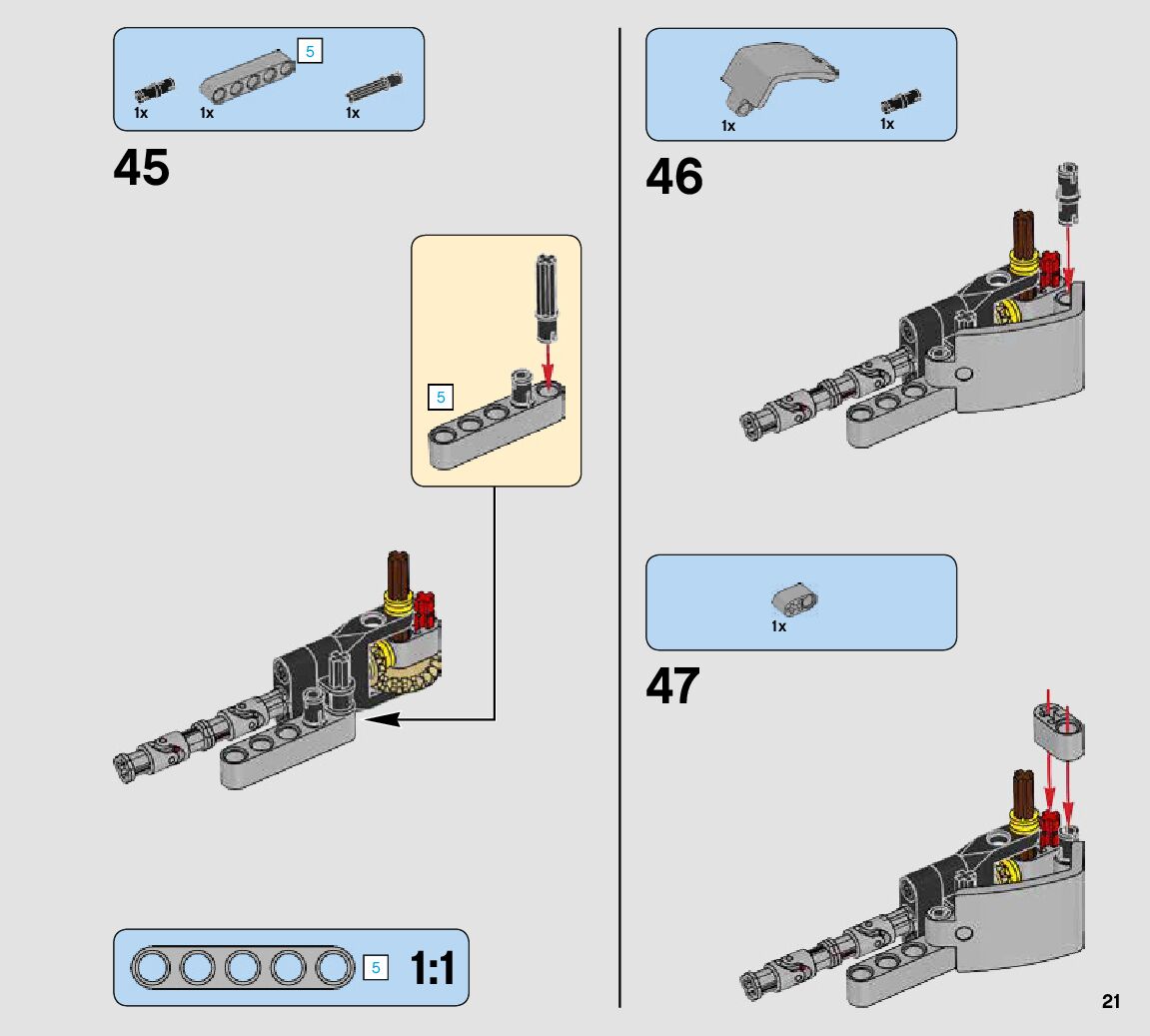 5
1x 1x 1x

45

5

5 1:1

1x 1x

46

1x

47

21