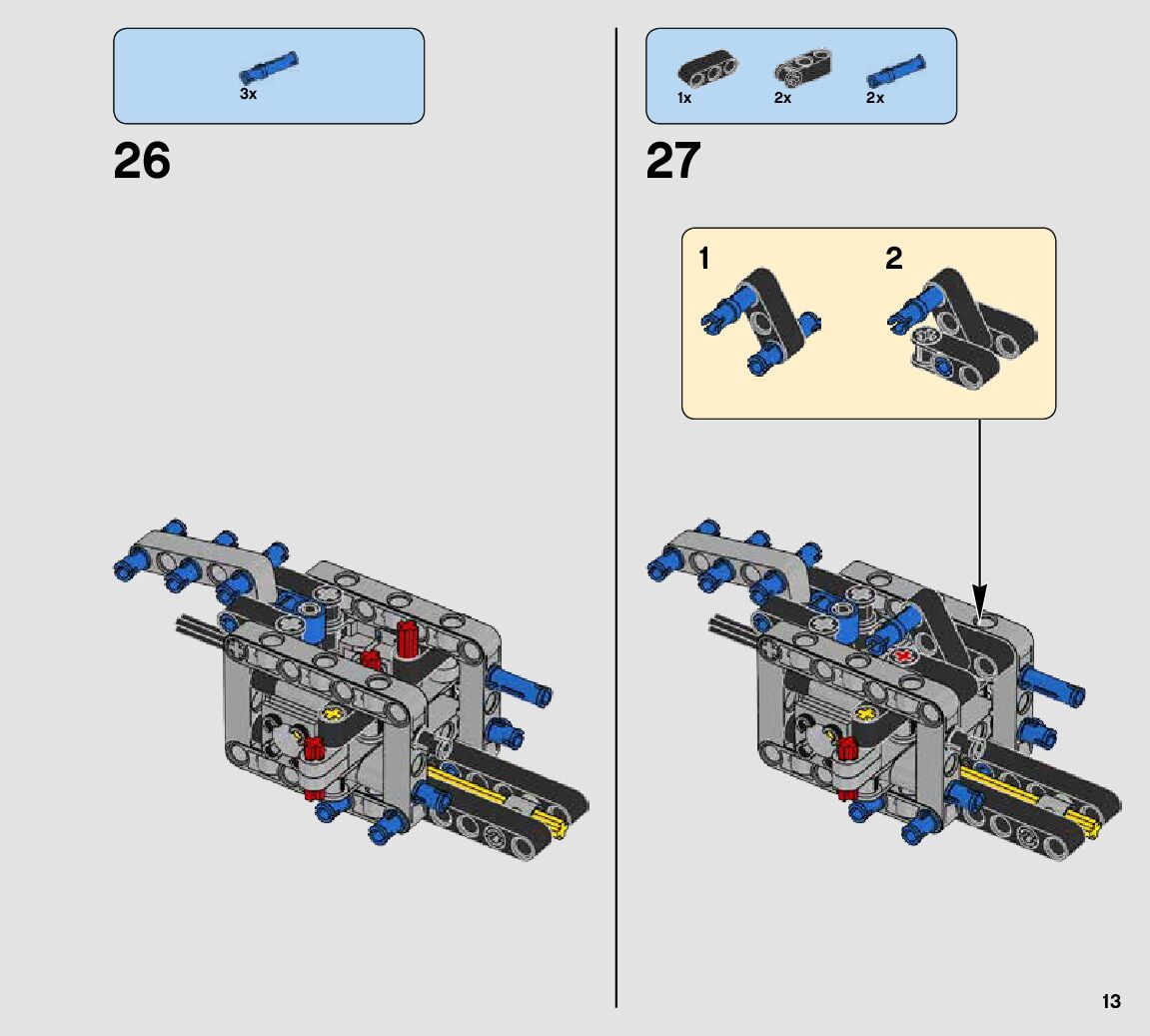 3x

26

1x 2x 2x

27

1

2

13